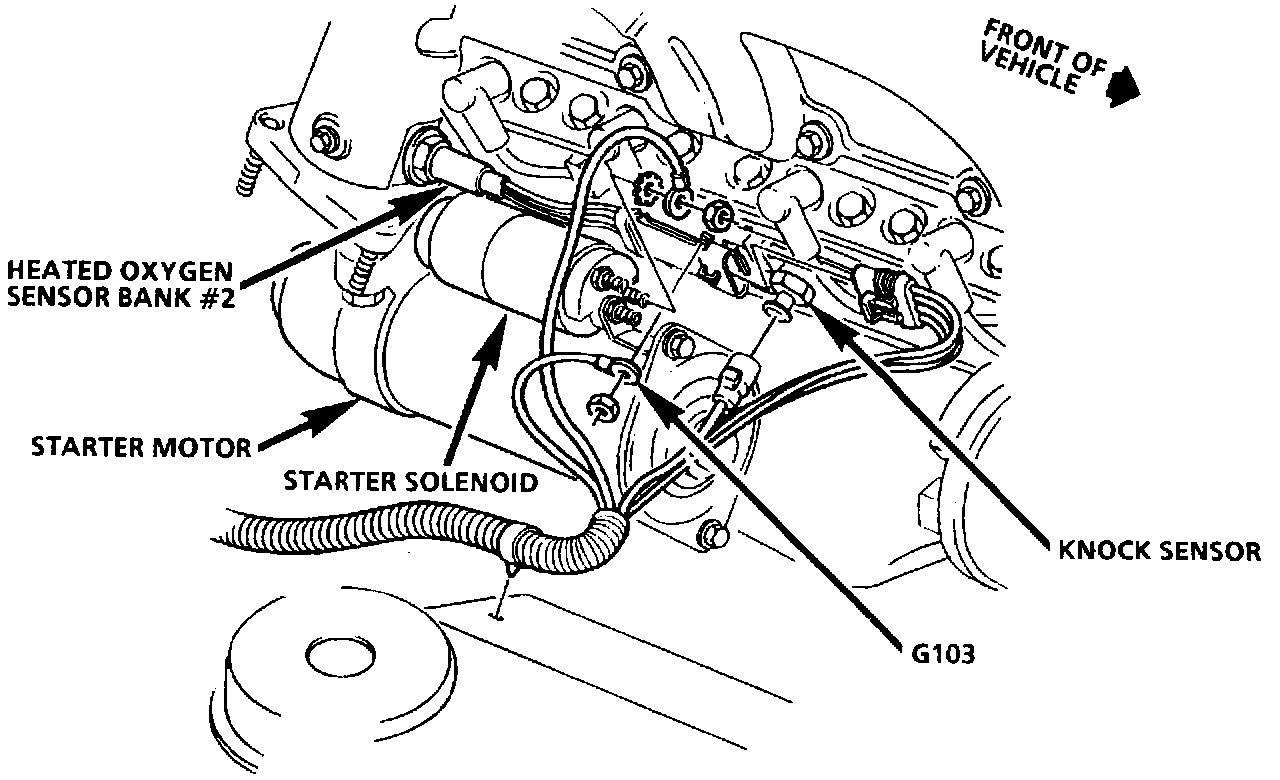 FRONT OF VEHICLE

HEATED OXYGEN SENSOR BANK #2

STARTER MOTOR

STARTER SOLENOID

KNOCK SENSOR

G103