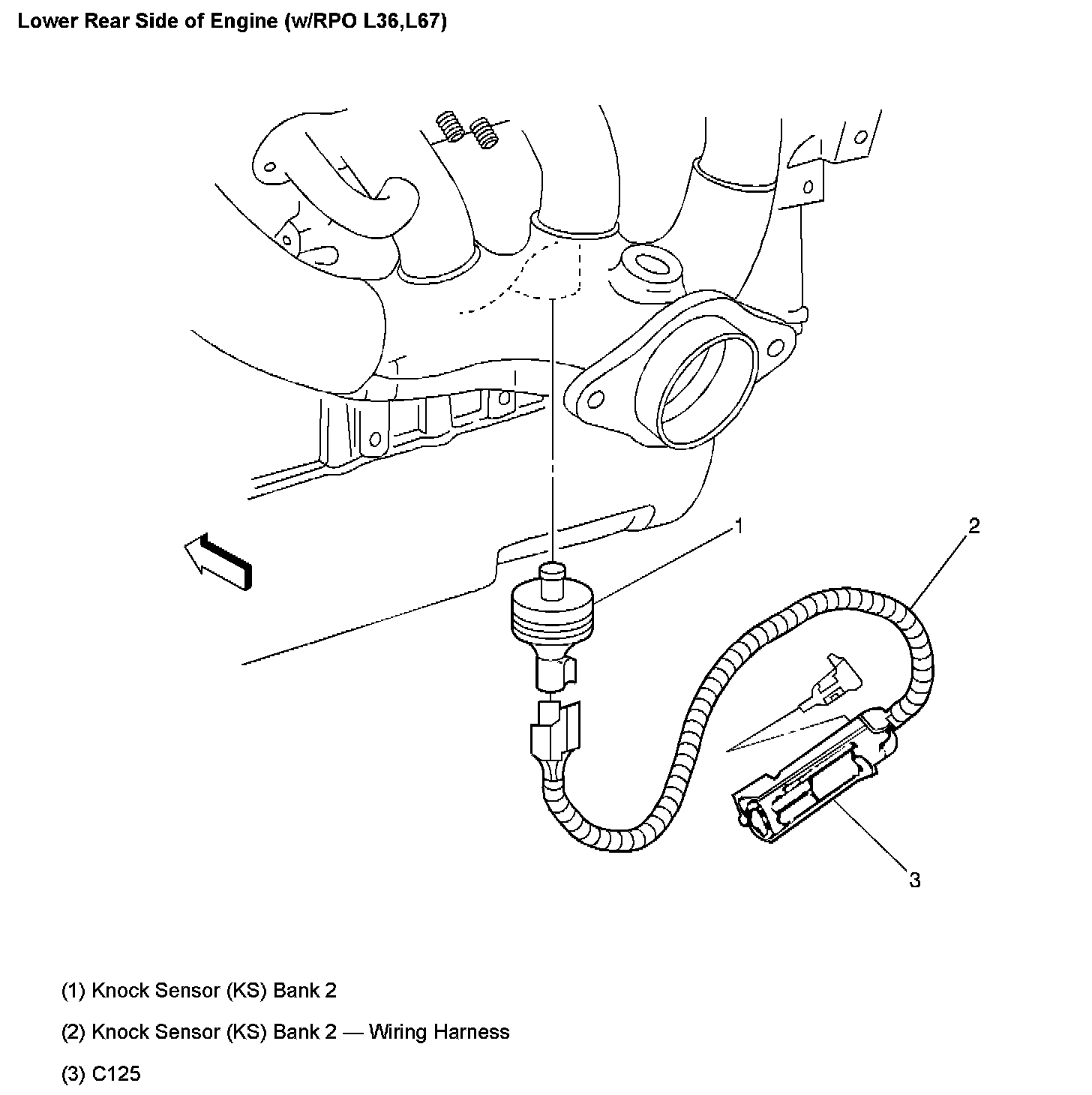 Lower Rear Side of Engine (w/RPO L36,L67)

1

2

3

(1) Knock Sensor (KS) Bank 2

(2) Knock Sensor (KS) Bank 2 — Wiring Harness

(3) C125