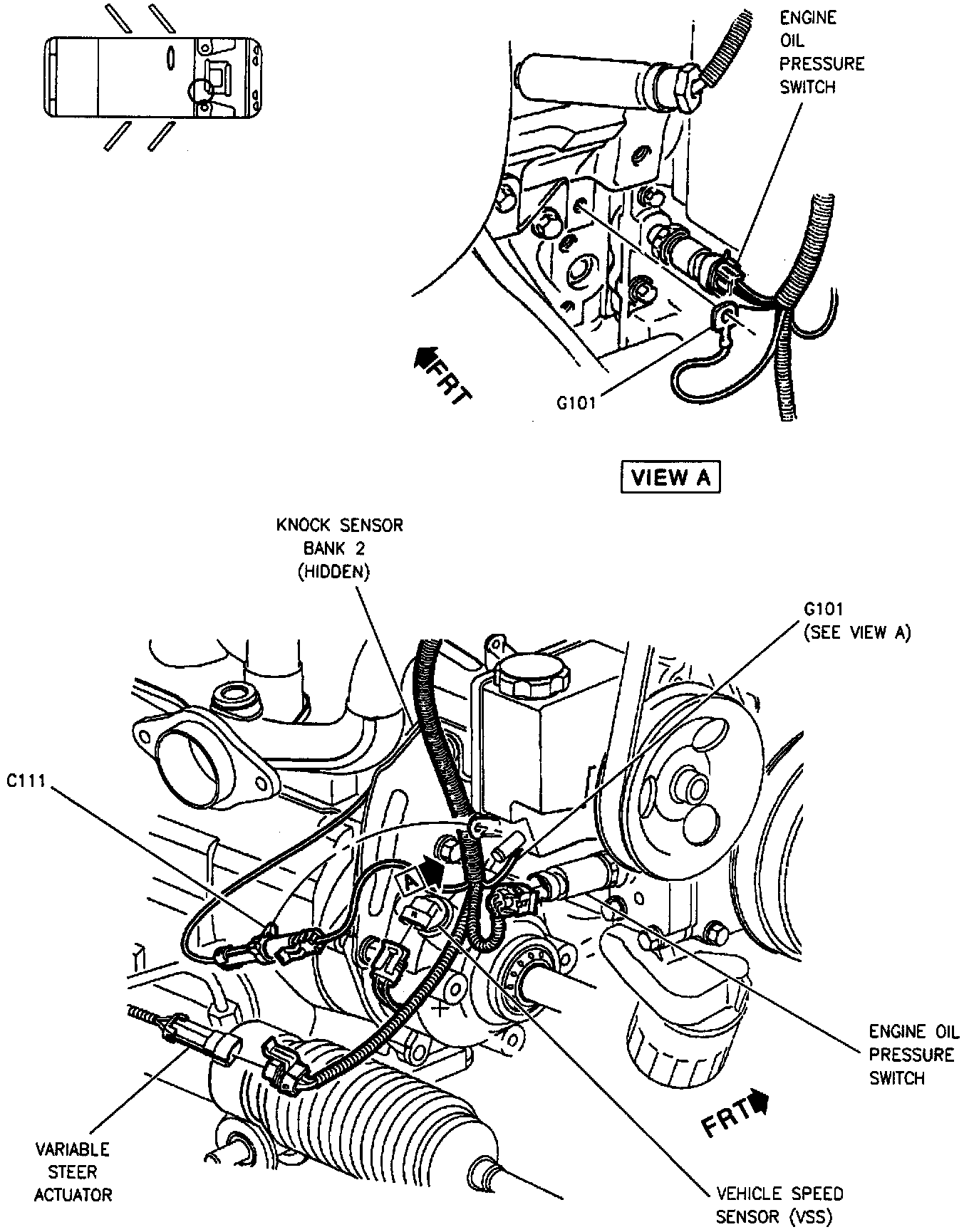 ENGINE OIL PRESSURE SWITCH

FRT

G101

VIEW A

KNOCK SENSOR BANK 2 (HIDDEN)

G101 (SEE VIEW A)

C111

A

ENGINE OIL PRESSURE SWITCH

FRT

VARIABLE STEER ACTUATOR

VEHICLE SPEED SENSOR (VSS)