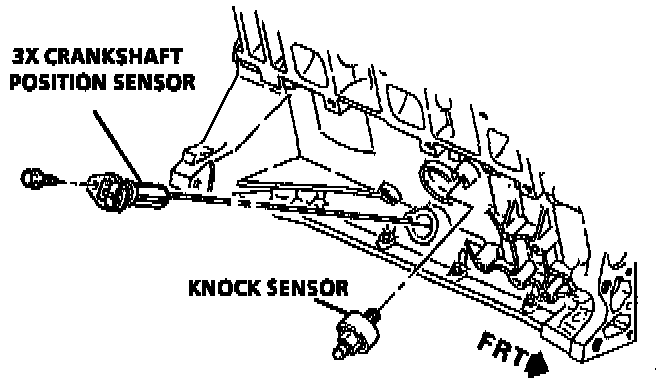 3X CRANKSHAFT POSITION SENSOR

KNOCK SENSOR

FRT