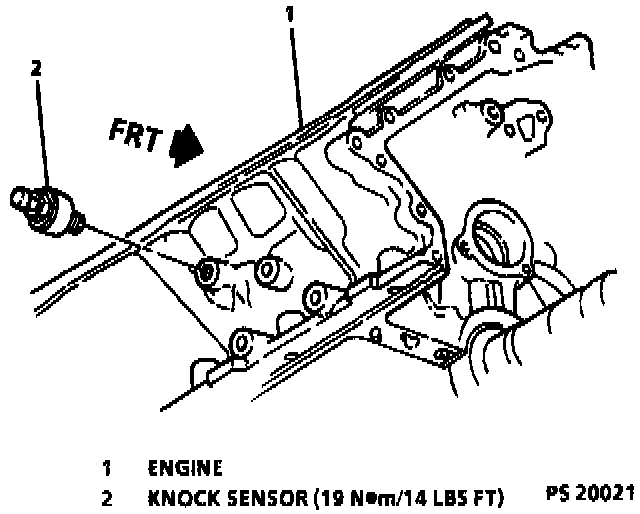 1

2

FRT

1 ENGINE
2 KNOCK SENSOR (19 N•m/14 LBS FT)

PS 20021