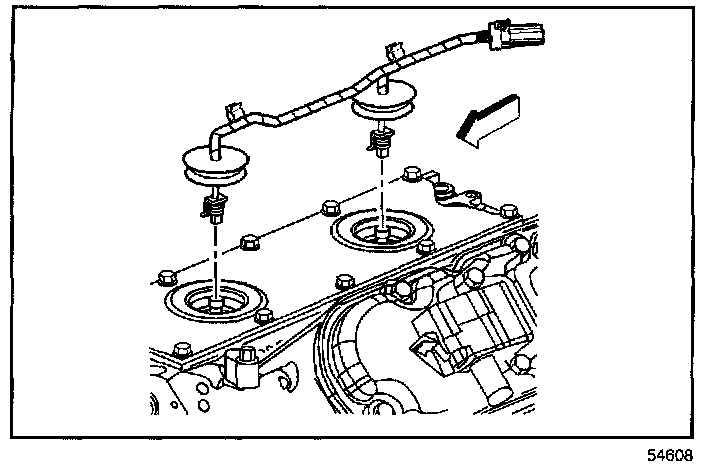 54608