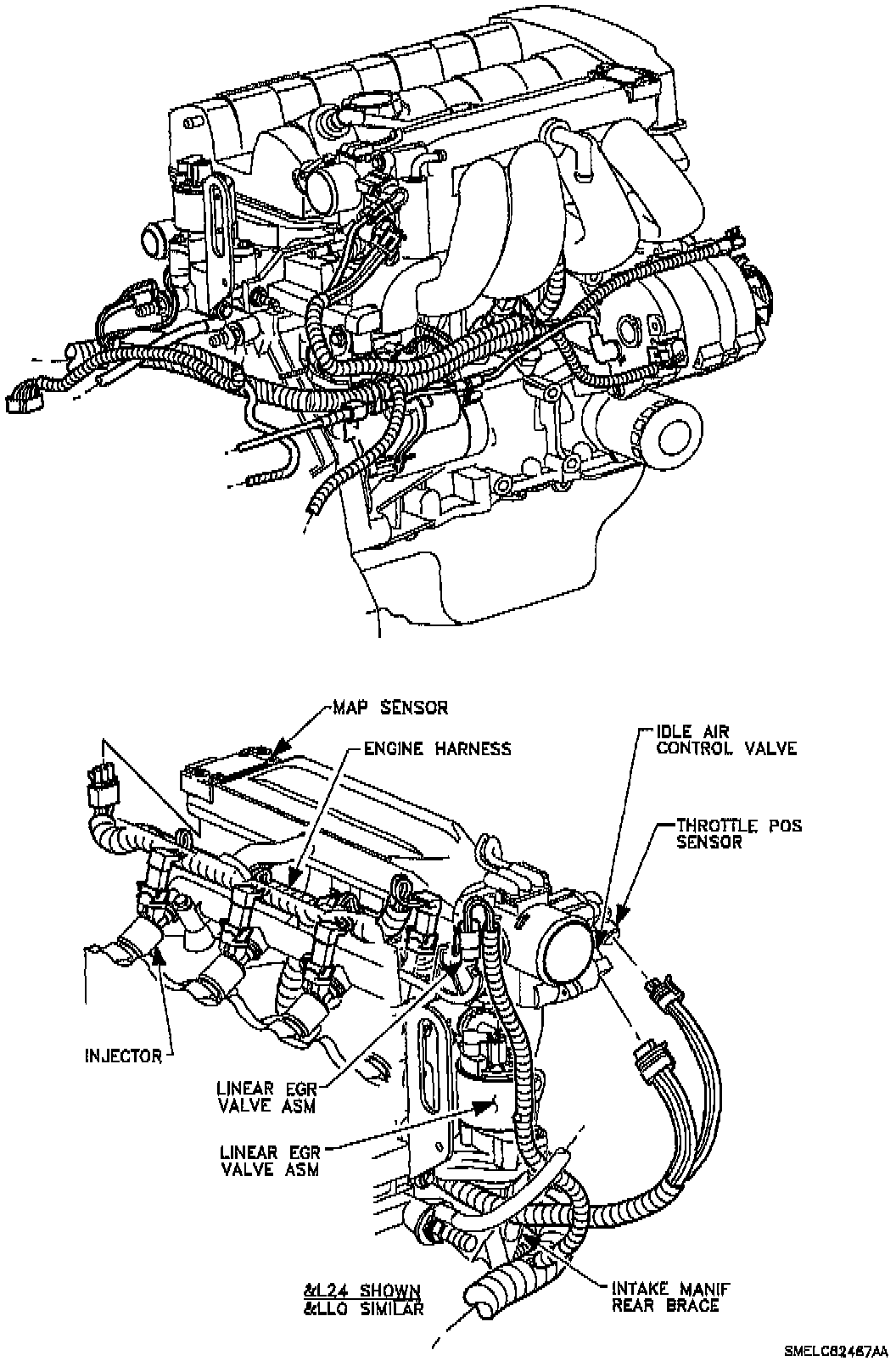 MAP SENSOR

ENGINE HARNESS

IDLE AIR CONTROL VALVE

THROTTLE POS SENSOR

INJECTOR

LINEAR EGR VALVE ASM

LINEAR EGR VALVE ASM

&L24 SHOWN
&LLO SIMILAR

INTAKE MANIF REAR BRACE

SMELC82487AA