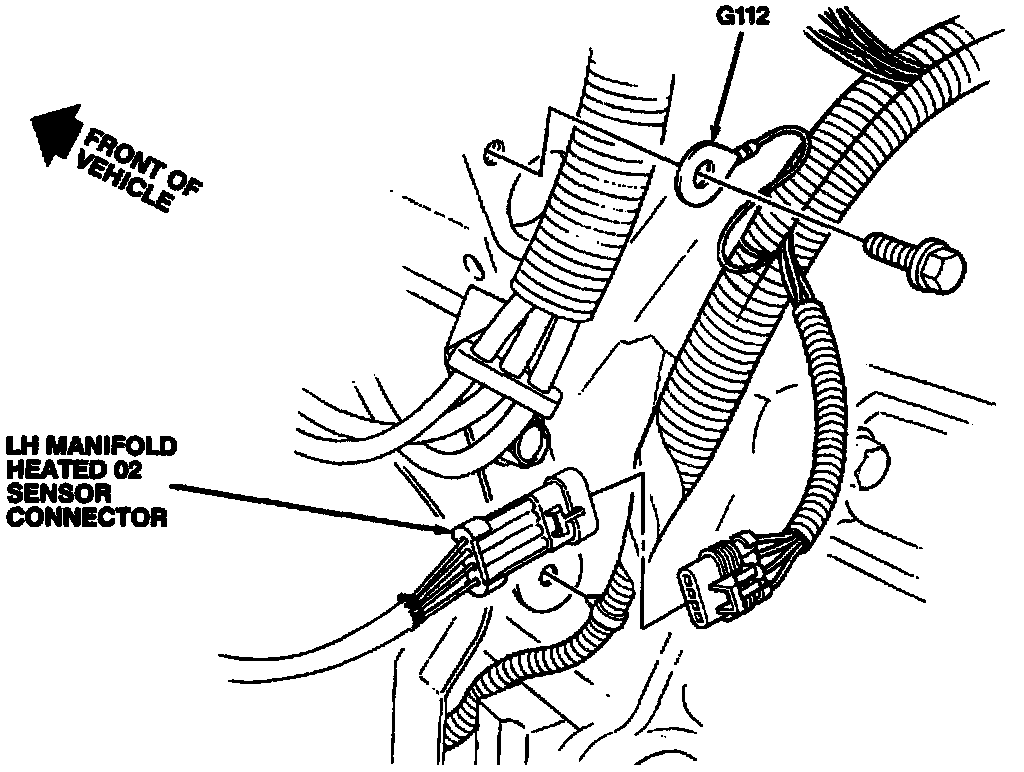 G112

FRONT OF VEHICLE

LH MANIFOLD HEATED 02 SENSOR CONNECTOR