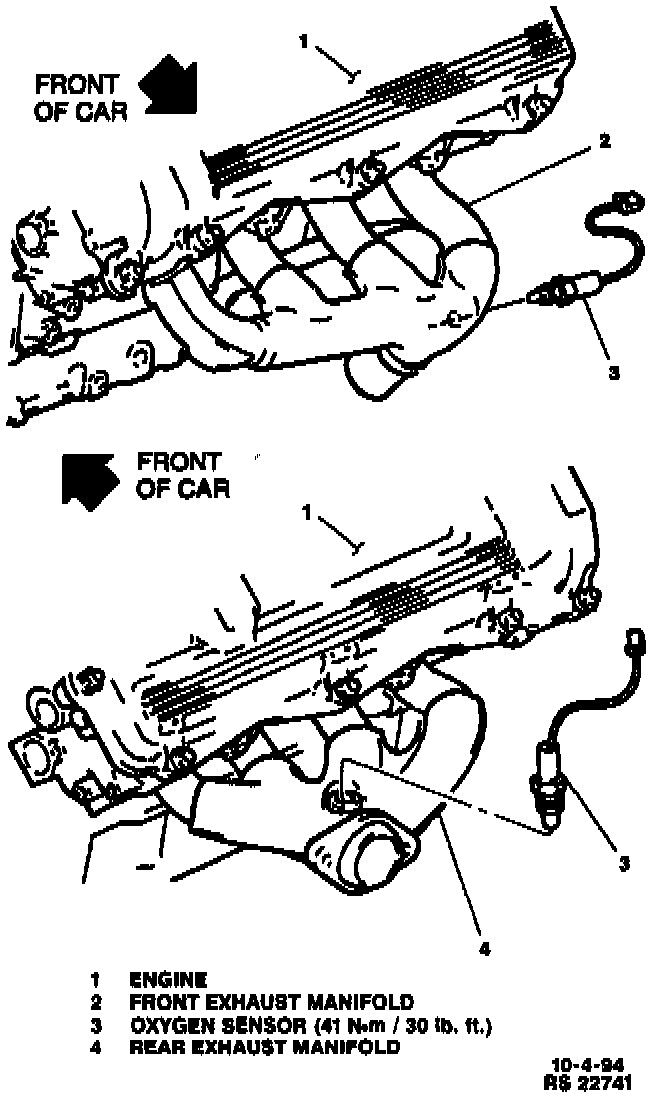 FRONT OF CAR

1

2

3

FRONT OF CAR

1

3

4

1 ENGINE
2 FRONT EXHAUST MANIFOLD
3 OXYGEN SENSOR (41 N•m / 30 lb. ft.)
4 REAR EXHAUST MANIFOLD

10-4-94
RS 22741