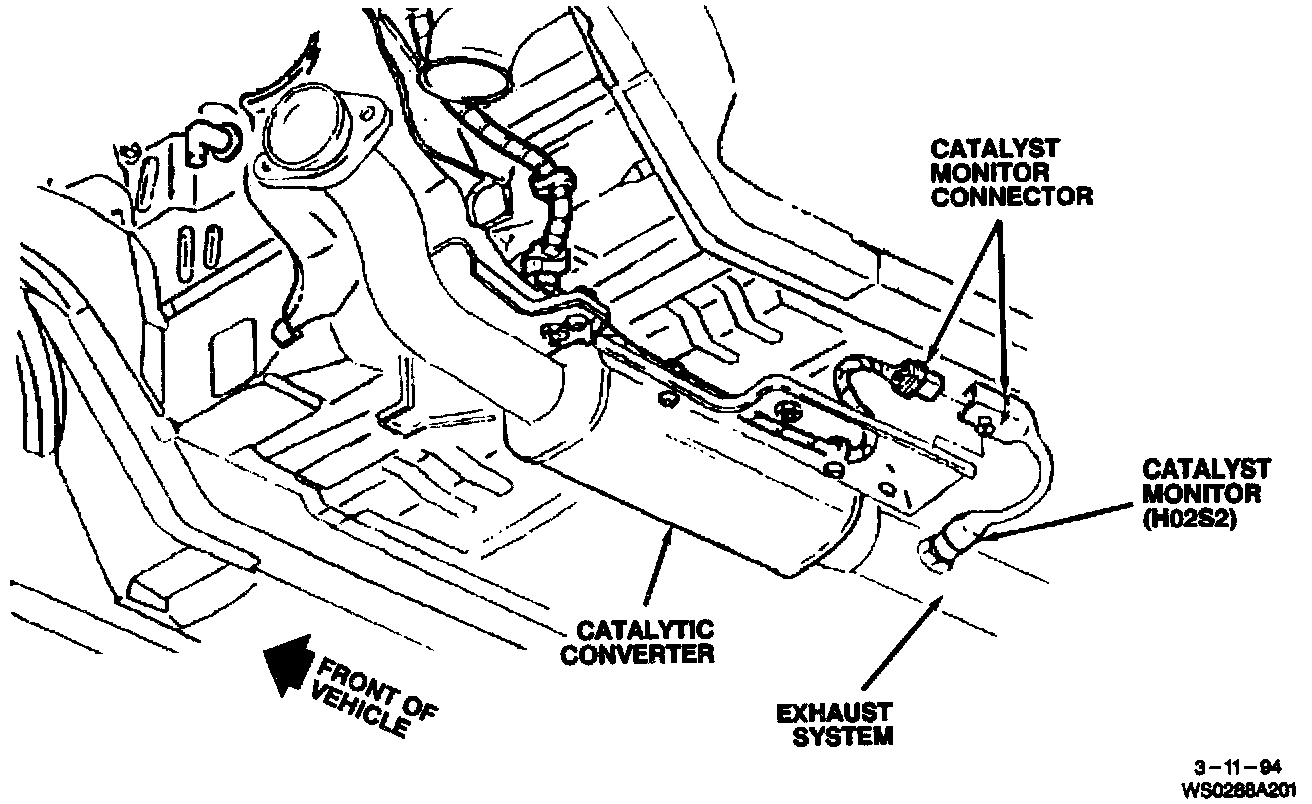 CATALYST MONITOR CONNECTOR

CATALYST MONITOR (H02S2)

CATALYTIC CONVERTER

FRONT OF VEHICLE

EXHAUST SYSTEM

3-11-94
WS0288A201