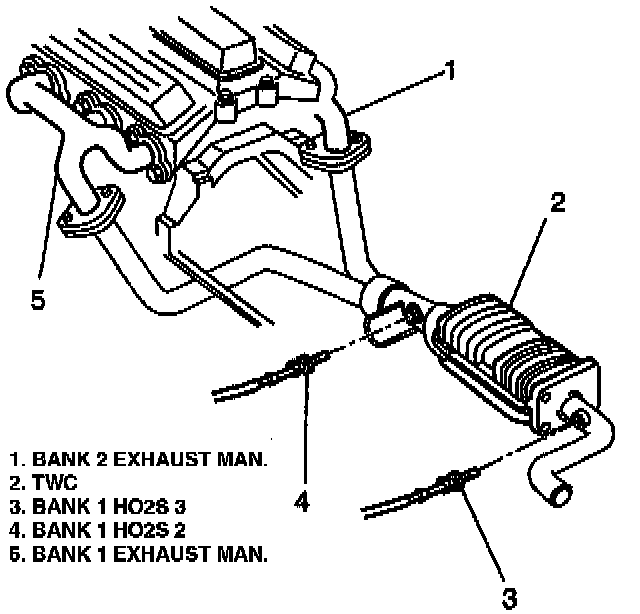 1
2
5
4
3

1. BANK 2 EXHAUST MAN.
2. TWC
3. BANK 1 HO2S 3
4. BANK 1 HO2S 2
5. BANK 1 EXHAUST MAN.