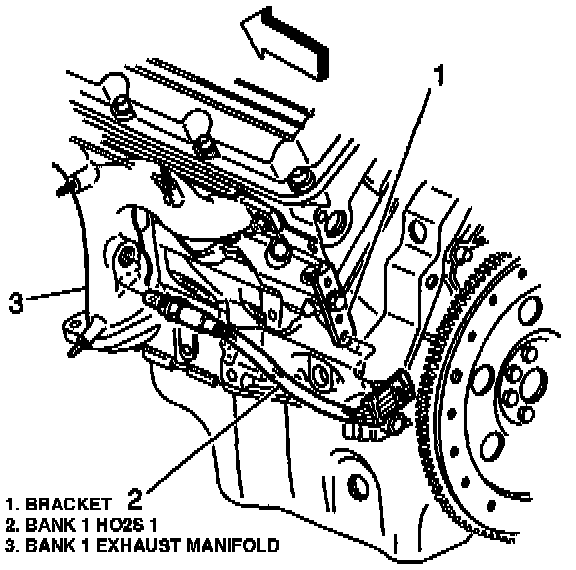 1

3

2

1. BRACKET
2. BANK 1 HO2S 1
3. BANK 1 EXHAUST MANIFOLD