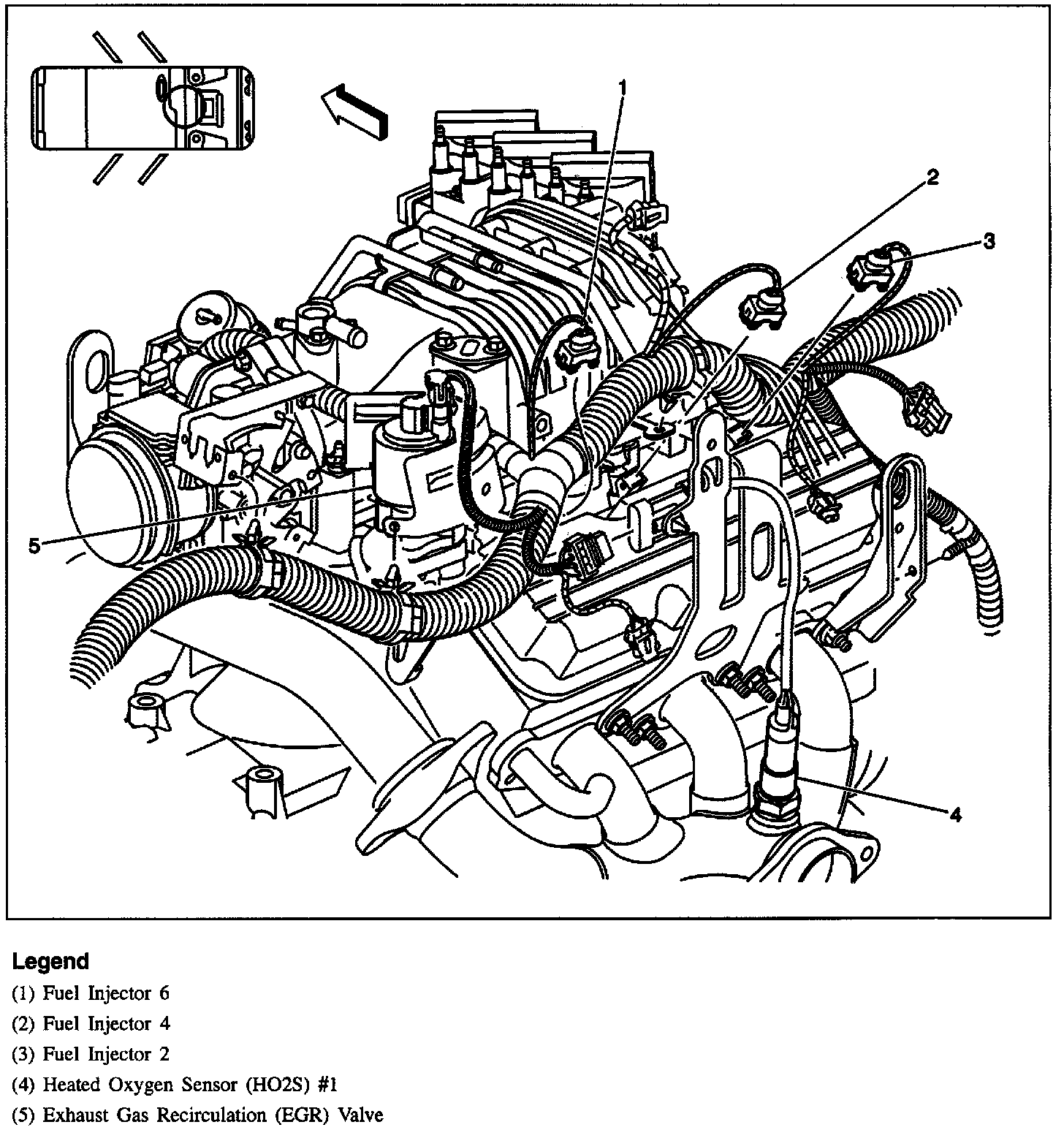 1
2
3
5
4

Legend
(1) Fuel Injector 6
(2) Fuel Injector 4
(3) Fuel Injector 2
(4) Heated Oxygen Sensor (HO2S) #1
(5) Exhaust Gas Recirculation (EGR) Valve