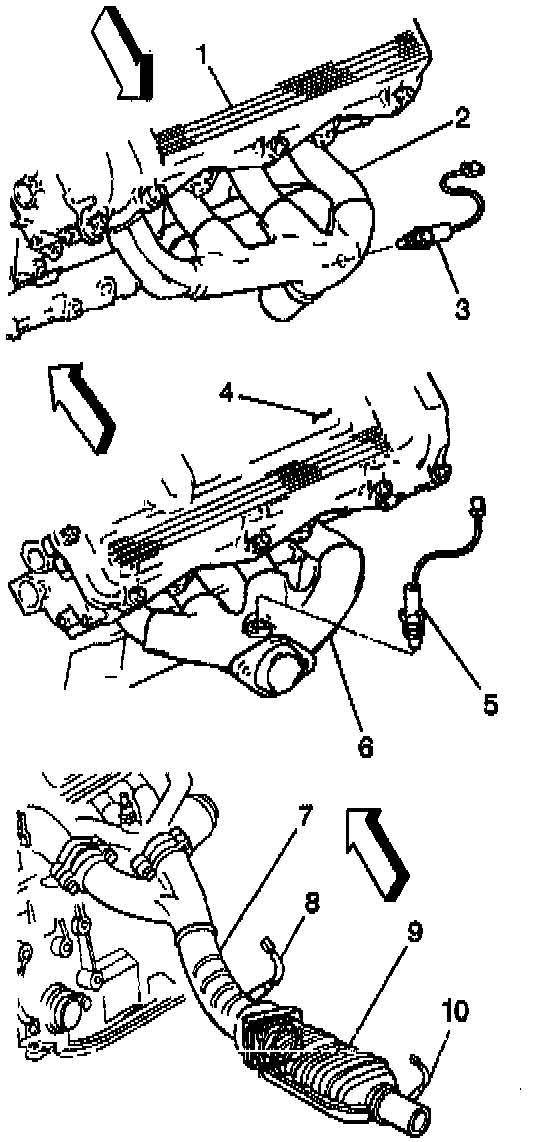 1
2
3
4
5
6
7
8
9
10