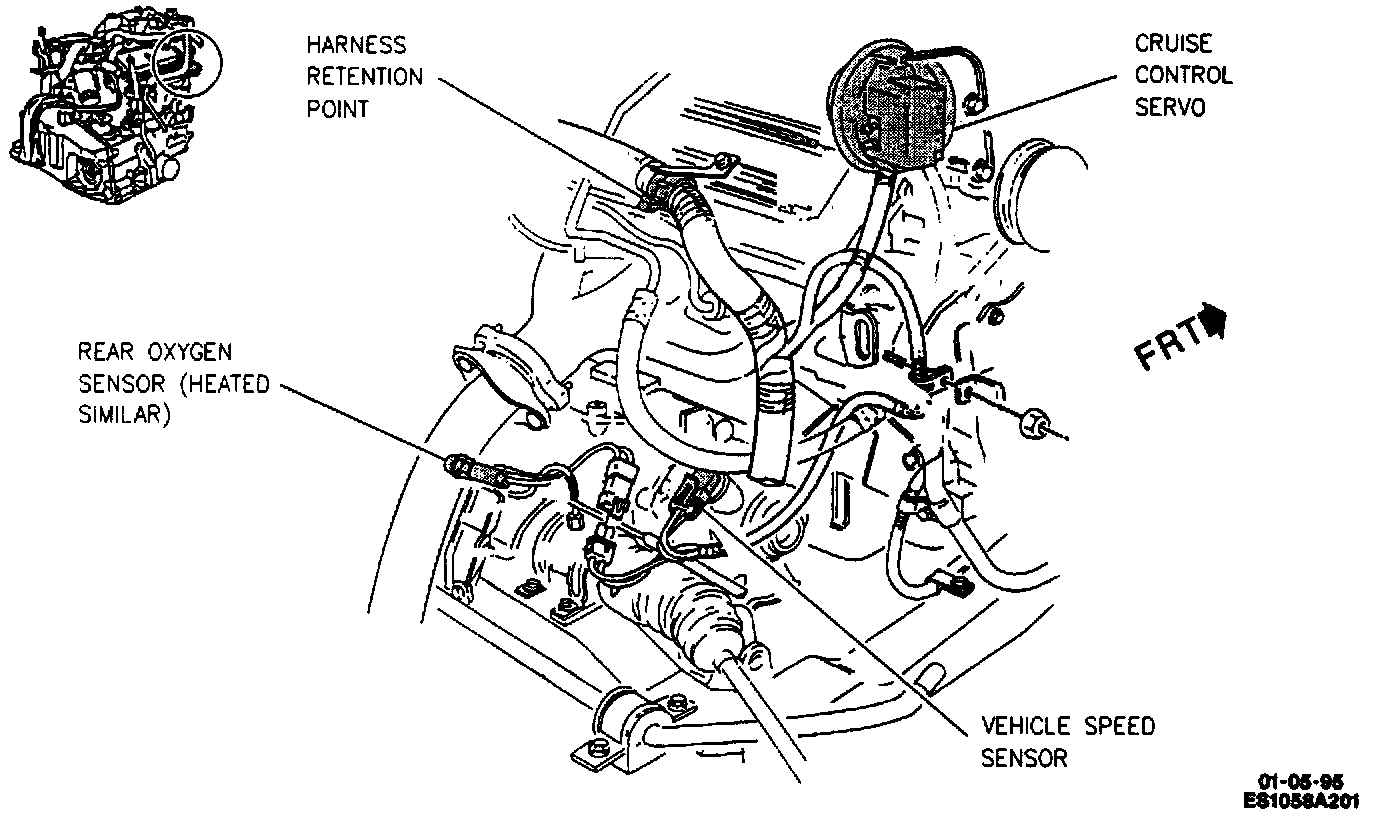 HARNESS RETENTION POINT

CRUISE CONTROL SERVO

REAR OXYGEN SENSOR (HEATED SIMILAR)

FRT

VEHICLE SPEED SENSOR

01-05-95
ES1058A201