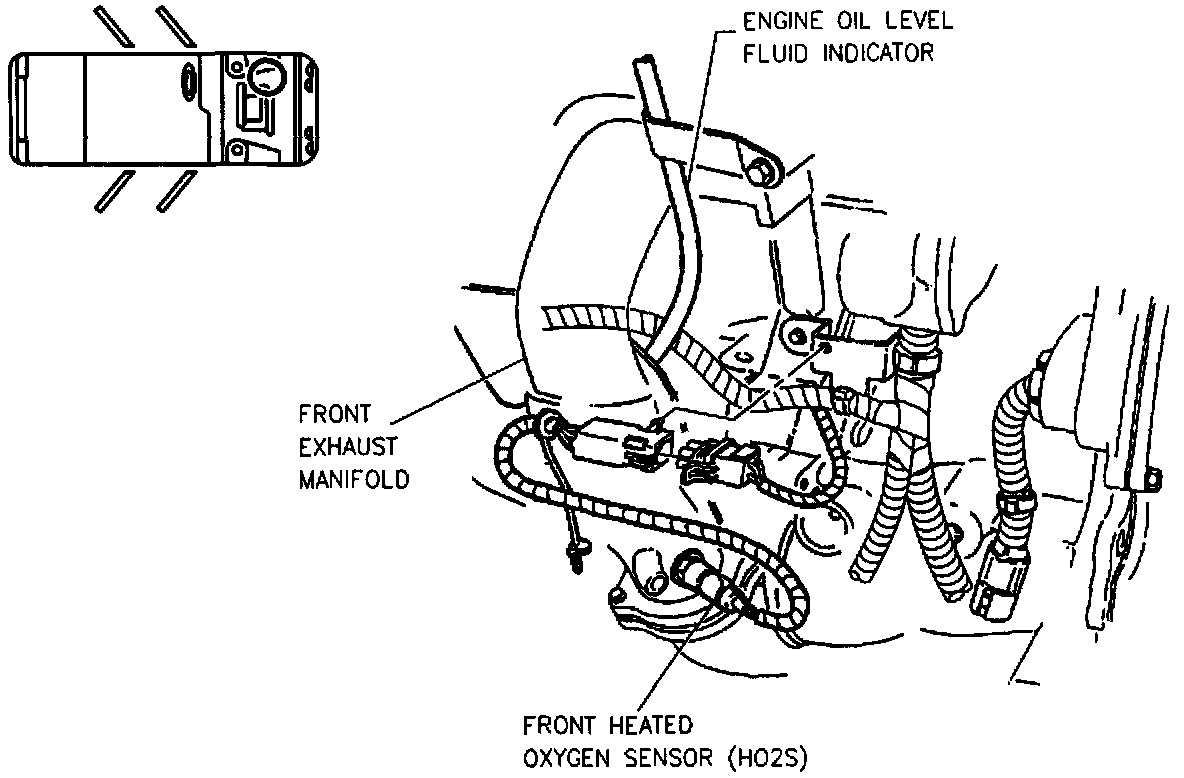 ENGINE OIL LEVEL FLUID INDICATOR

FRONT EXHAUST MANIFOLD

FRONT HEATED OXYGEN SENSOR (HO2S)