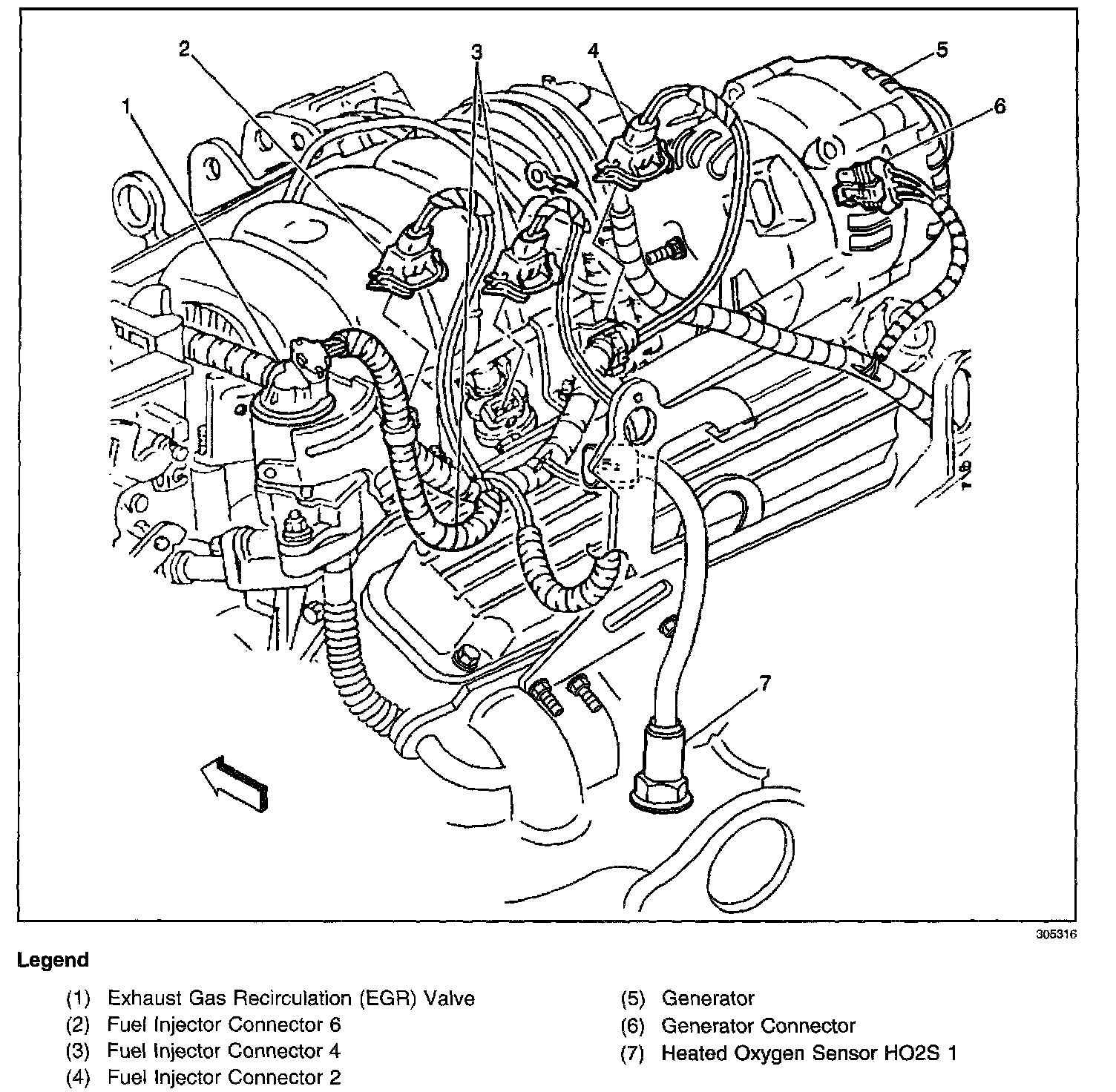 2
3
4
5
1
6
7

305316

Legend

(1) Exhaust Gas Recirculation (EGR) Valve
(2) Fuel Injector Connector 6
(3) Fuel Injector Connector 4
(4) Fuel Injector Connector 2

(5) Generator
(6) Generator Connector
(7) Heated Oxygen Sensor HO2S 1