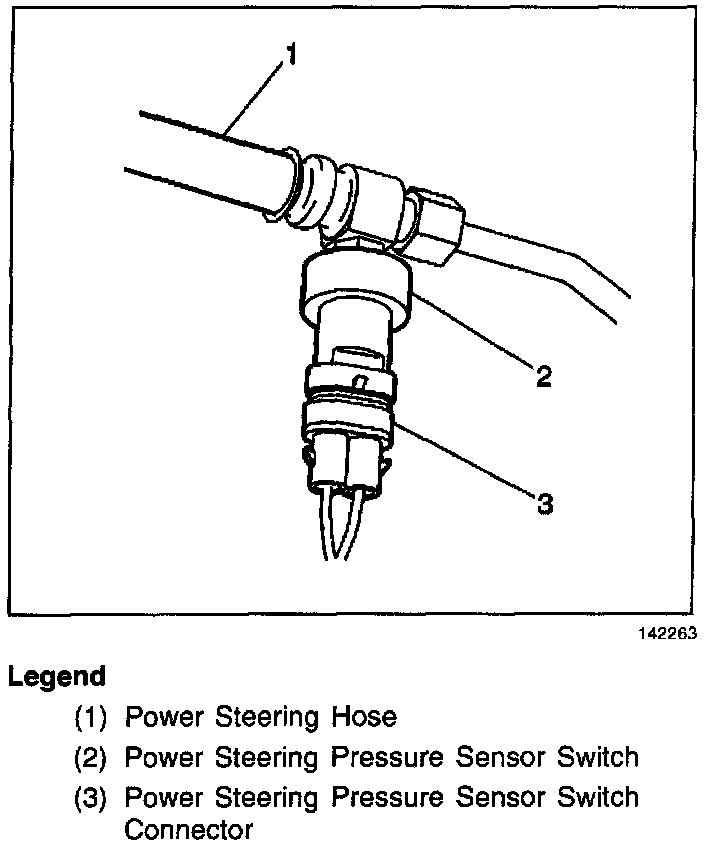 1

2

3

142263

Legend

(1) Power Steering Hose

(2) Power Steering Pressure Sensor Switch

(3) Power Steering Pressure Sensor Switch Connector