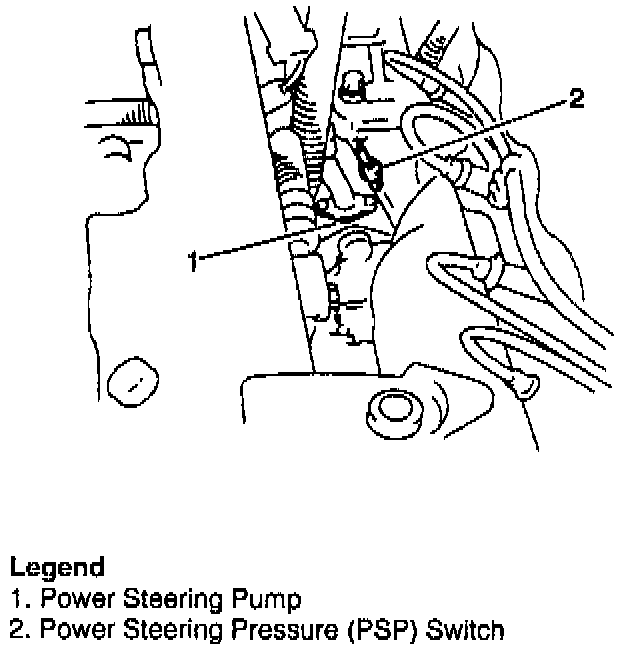 2

1

Legend
1. Power Steering Pump
2. Power Steering Pressure (PSP) Switch