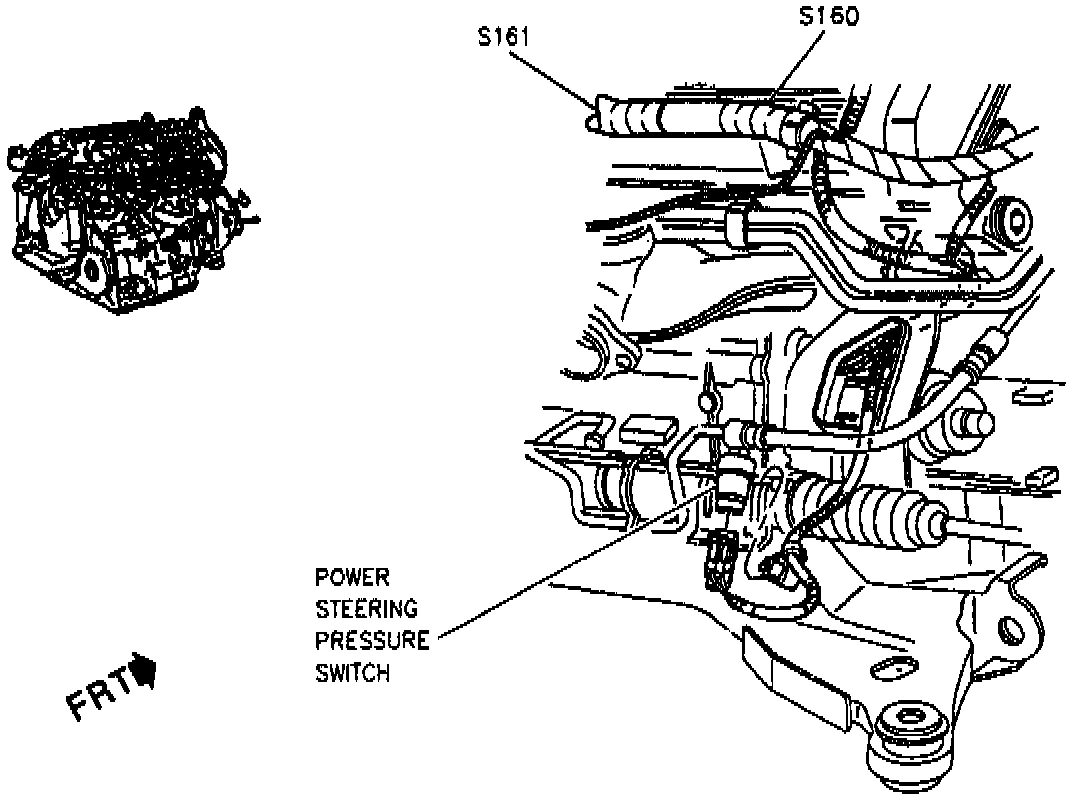 S161
S160

POWER
STEERING
PRESSURE
SWITCH

FRT