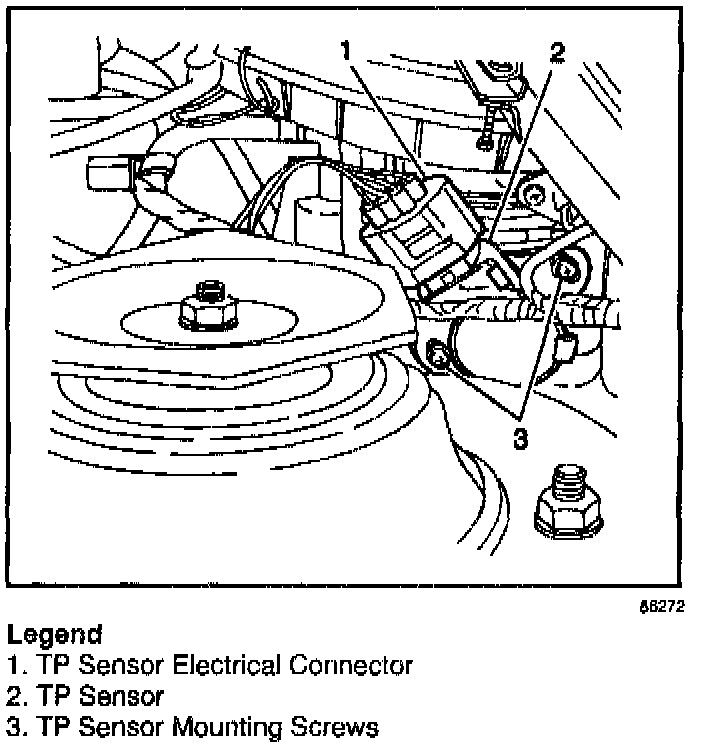 1
2
3

66272

Legend
1. TP Sensor Electrical Connector
2. TP Sensor
3. TP Sensor Mounting Screws