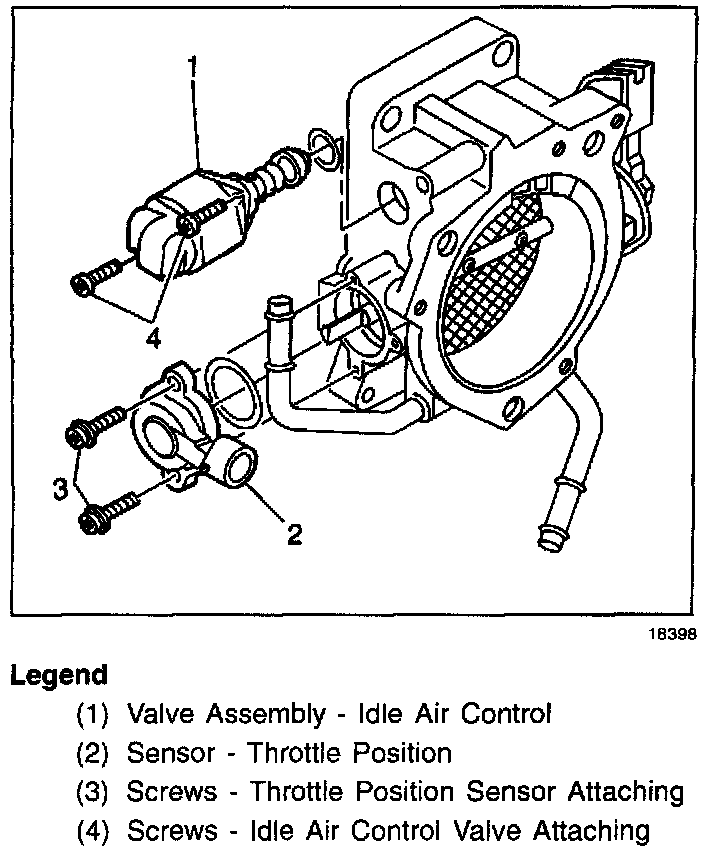 1

4

3

2

18398

Legend

(1) Valve Assembly - Idle Air Control

(2) Sensor - Throttle Position

(3) Screws - Throttle Position Sensor Attaching

(4) Screws - Idle Air Control Valve Attaching