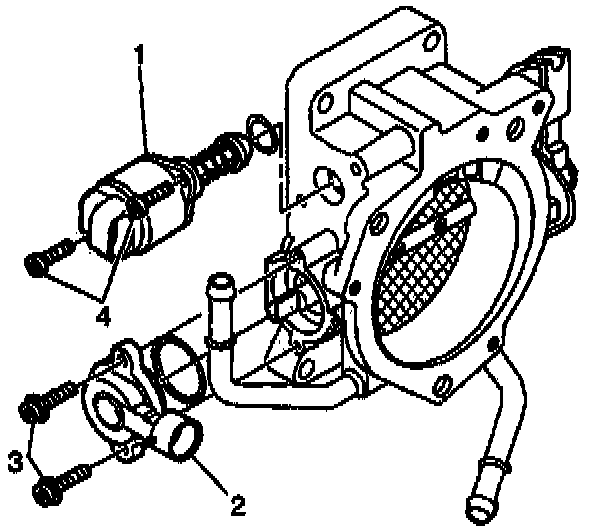 1
4
3
2