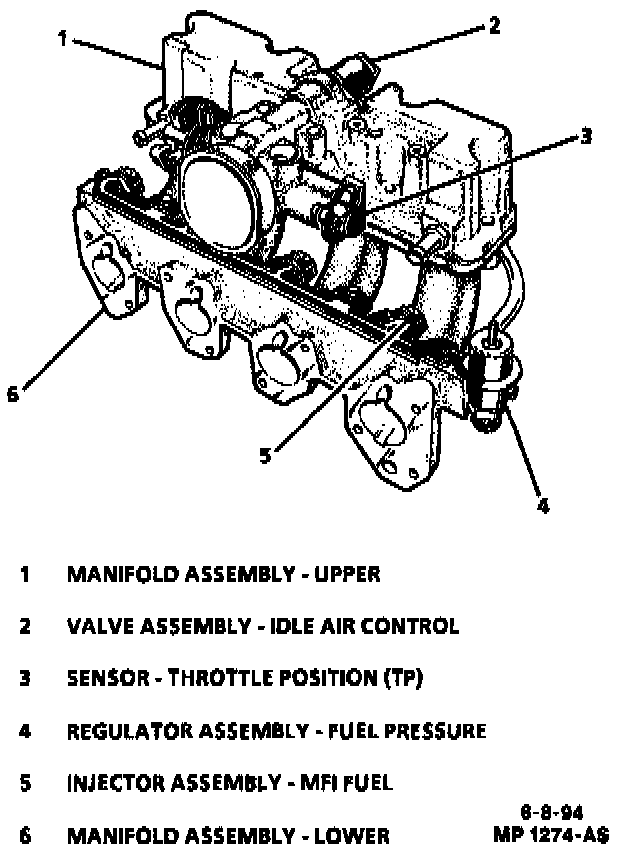 1
2
3
6
5
4

1 MANIFOLD ASSEMBLY - UPPER

2 VALVE ASSEMBLY - IDLE AIR CONTROL

3 SENSOR - THROTTLE POSITION (TP)

4 REGULATOR ASSEMBLY - FUEL PRESSURE

5 INJECTOR ASSEMBLY - MFI FUEL

6 MANIFOLD ASSEMBLY - LOWER

6-8-94
MP 1274-AS