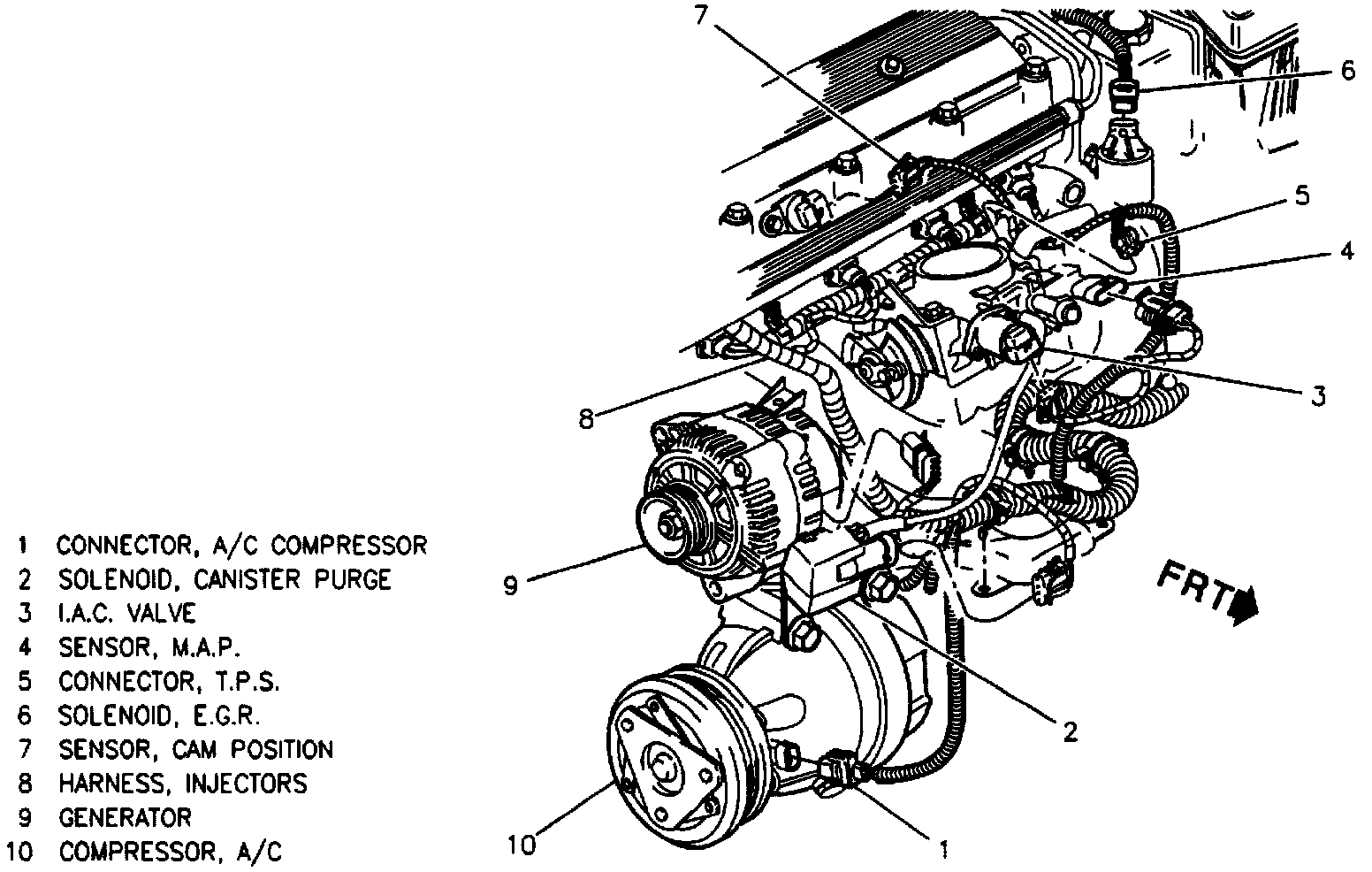 7
6
5
4
3
8
9
FRT
2
10
1

1 CONNECTOR, A/C COMPRESSOR
2 SOLENOID, CANISTER PURGE
3 I.A.C. VALVE
4 SENSOR, M.A.P.
5 CONNECTOR, T.P.S.
6 SOLENOID, E.G.R.
7 SENSOR, CAM POSITION
8 HARNESS, INJECTORS
9 GENERATOR
10 COMPRESSOR, A/C