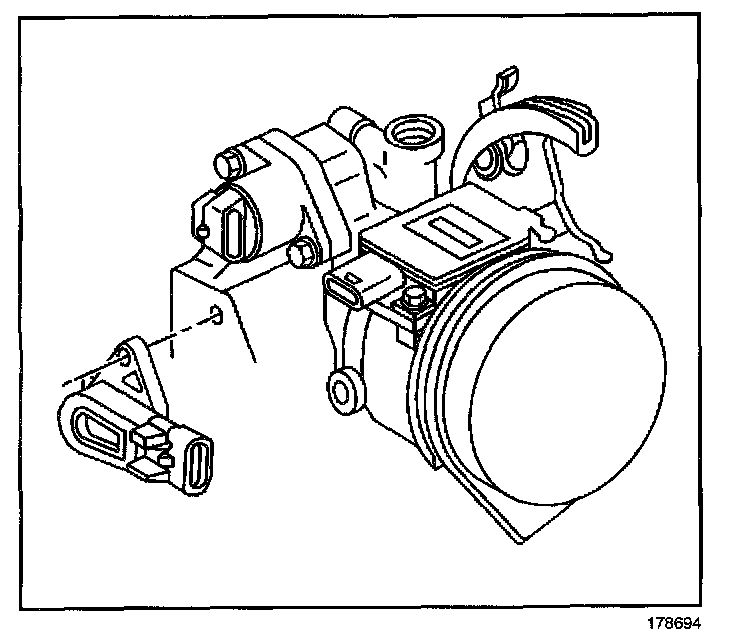 178694