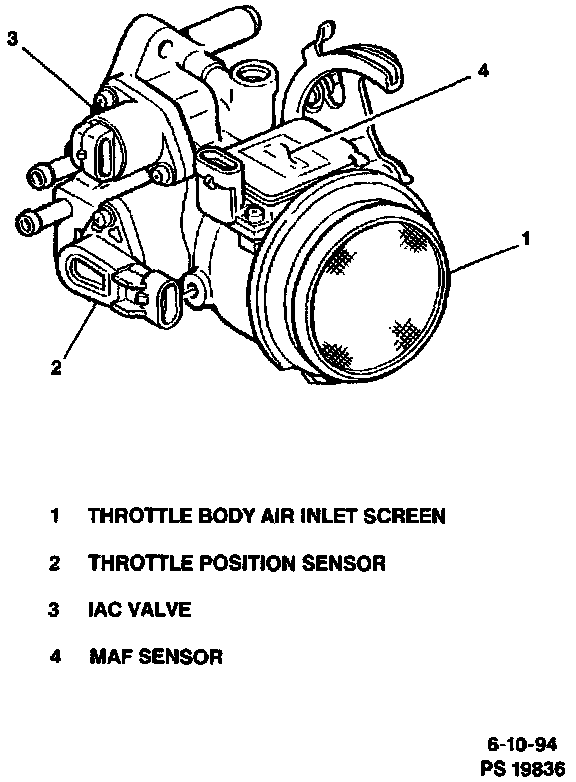 3

4

1

2

1 THROTTLE BODY AIR INLET SCREEN

2 THROTTLE POSITION SENSOR

3 IAC VALVE

4 MAF SENSOR

6-10-94
PS 19836