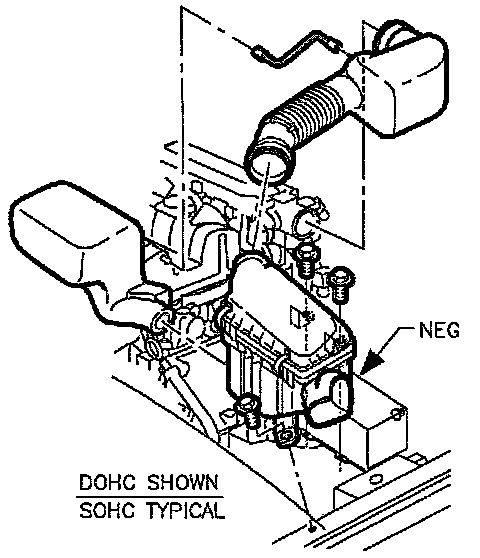 NEG

DOHC SHOWN
SOHC TYPICAL