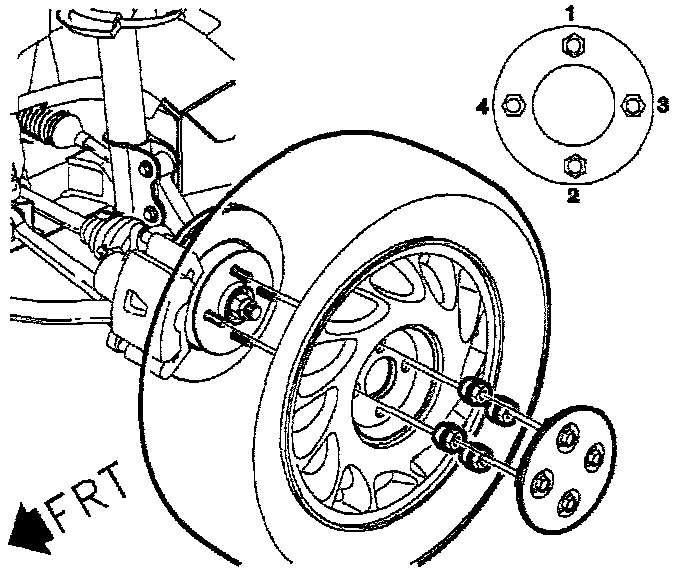 1
4
3
2
FRT