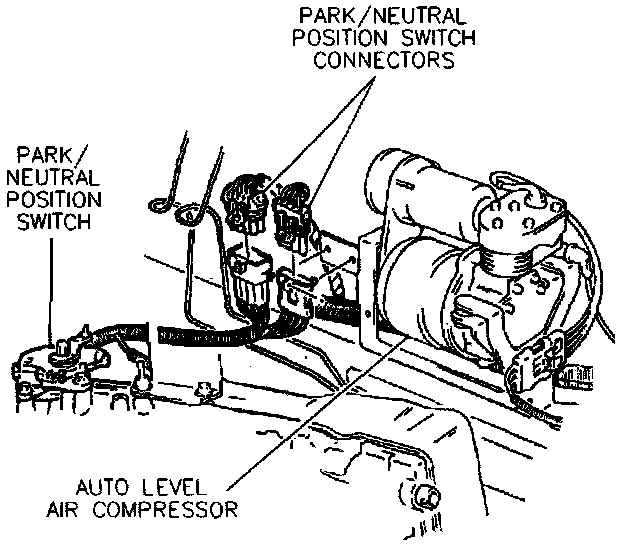 PARK/NEUTRAL POSITION SWITCH CONNECTORS

PARK/ NEUTRAL POSITION SWITCH

AUTO LEVEL AIR COMPRESSOR