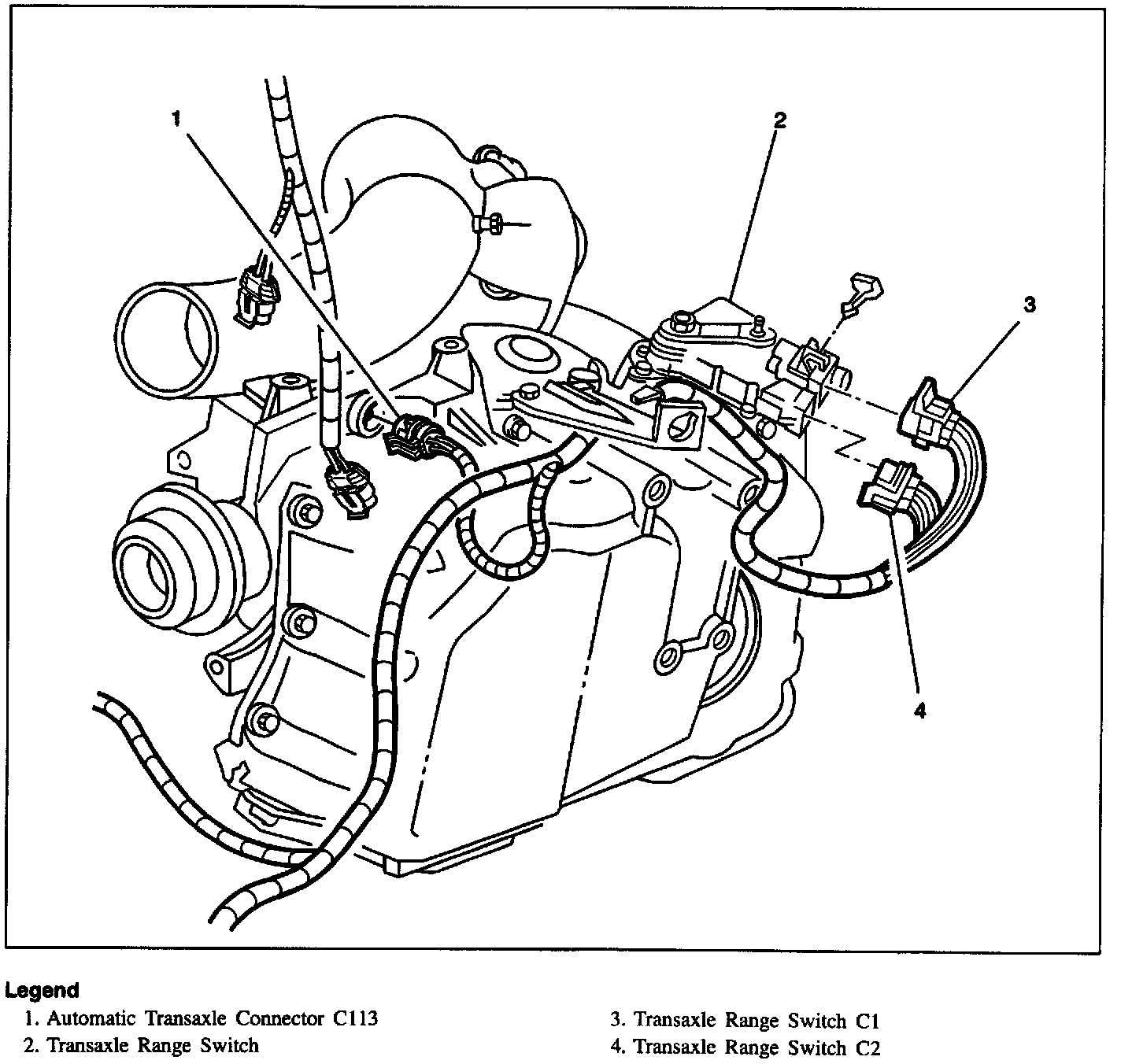 1
2
3
4

Legend
1. Automatic Transaxle Connector C113
2. Transaxle Range Switch

3. Transaxle Range Switch C1
4. Transaxle Range Switch C2