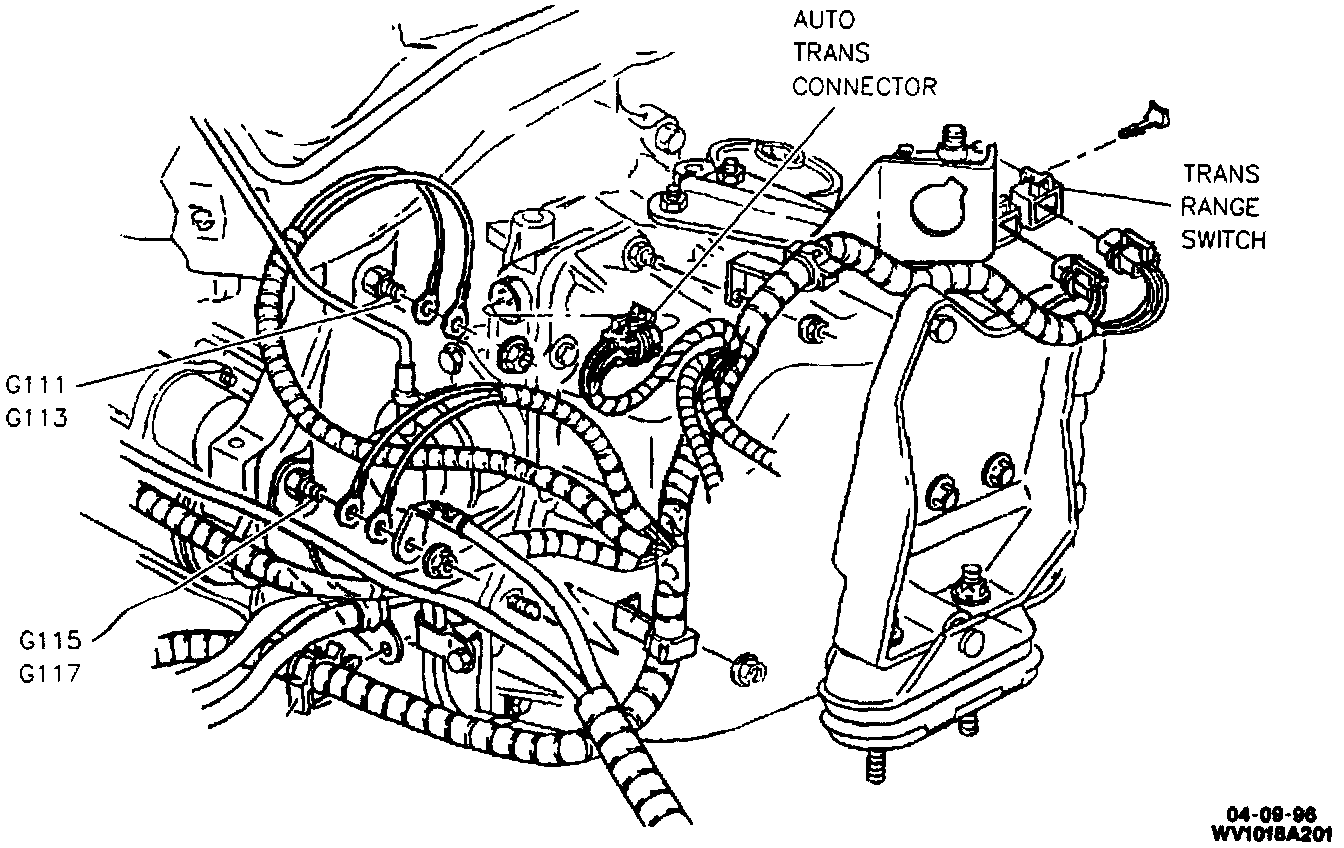 AUTO TRANS CONNECTOR

TRANS RANGE SWITCH

G111
G113

G115
G117

04-09-96
WV1018A201