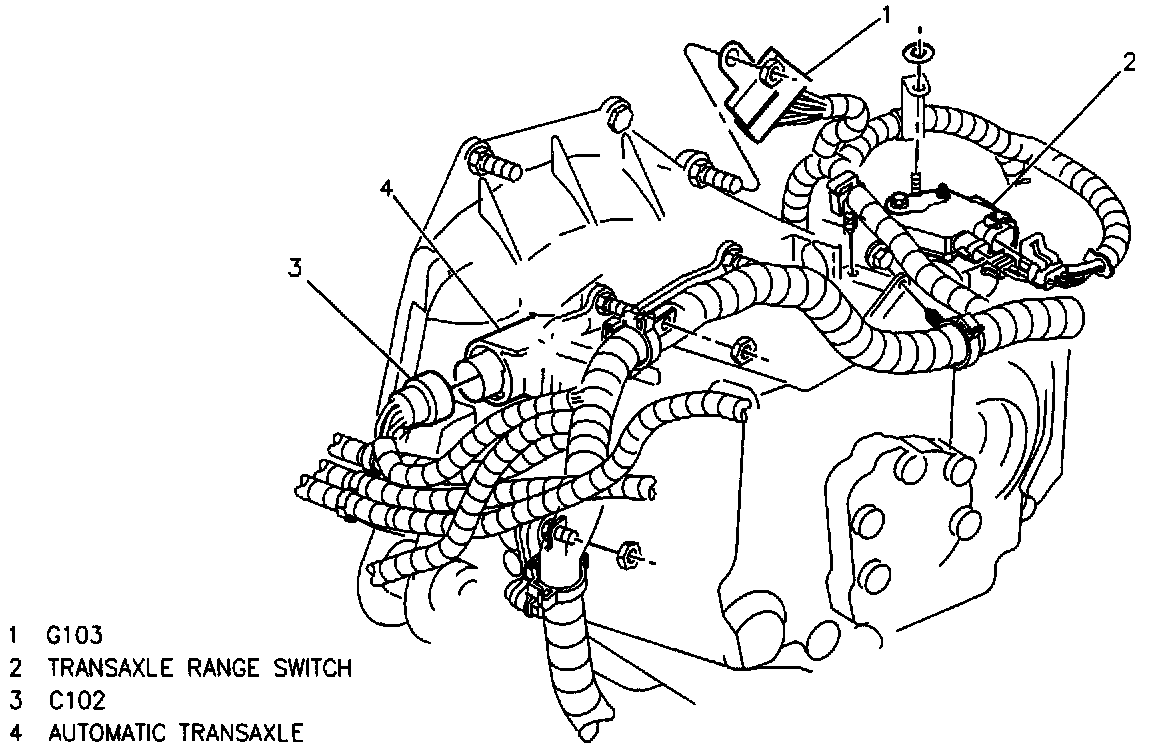 1
2
4
3

1 G103
2 TRANSAXLE RANGE SWITCH
3 C102
4 AUTOMATIC TRANSAXLE