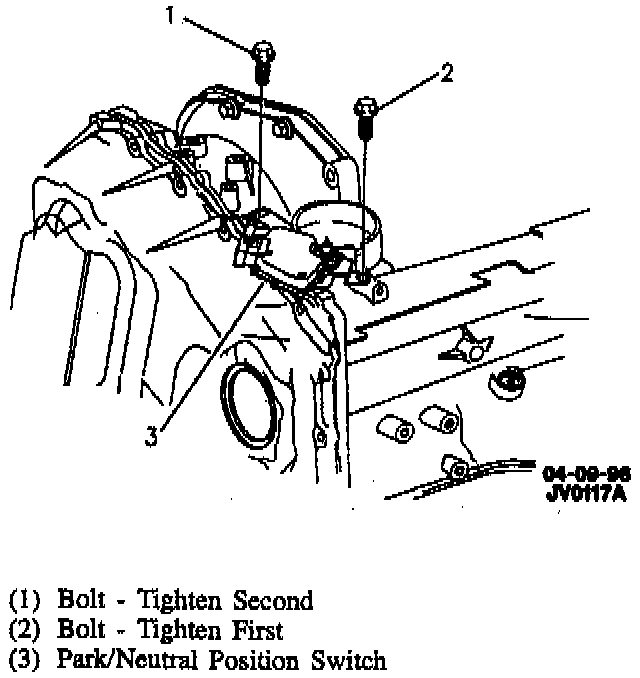 1

2

3

04-09-96
JV0117A

(1) Bolt - Tighten Second
(2) Bolt - Tighten First
(3) Park/Neutral Position Switch