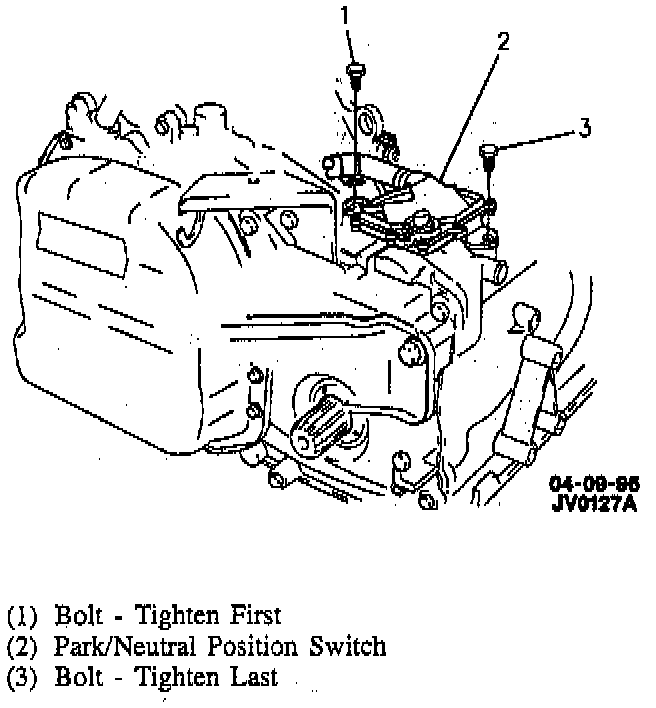 1
2
3

04-09-96
JV0127A

(1) Bolt - Tighten First
(2) Park/Neutral Position Switch
(3) Bolt - Tighten Last