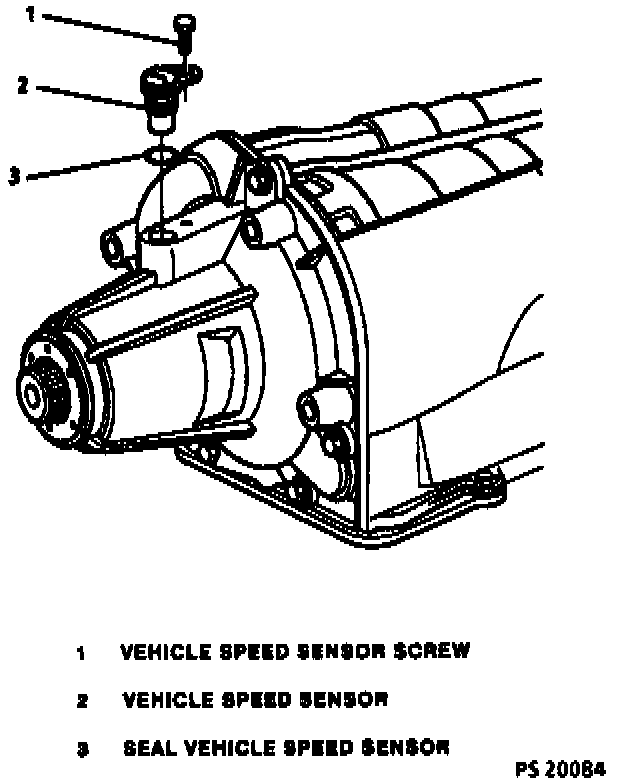 1

2

3

1 VEHICLE SPEED SENSOR SCREW

2 VEHICLE SPEED SENSOR

3 SEAL VEHICLE SPEED SENSOR

PS 20084