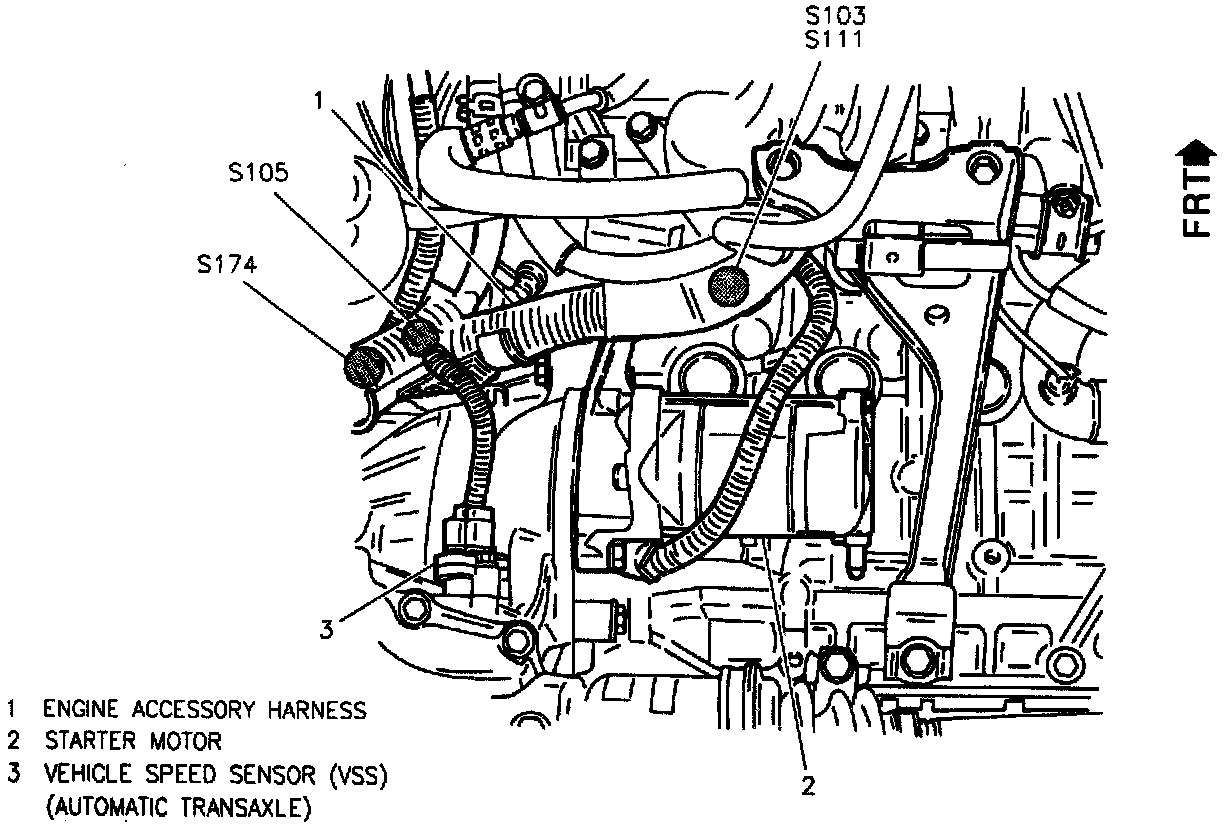 S103
S111

1

S105

S174

FRT

3

2

1 ENGINE ACCESSORY HARNESS
2 STARTER MOTOR
3 VEHICLE SPEED SENSOR (VSS) (AUTOMATIC TRANSAXLE)