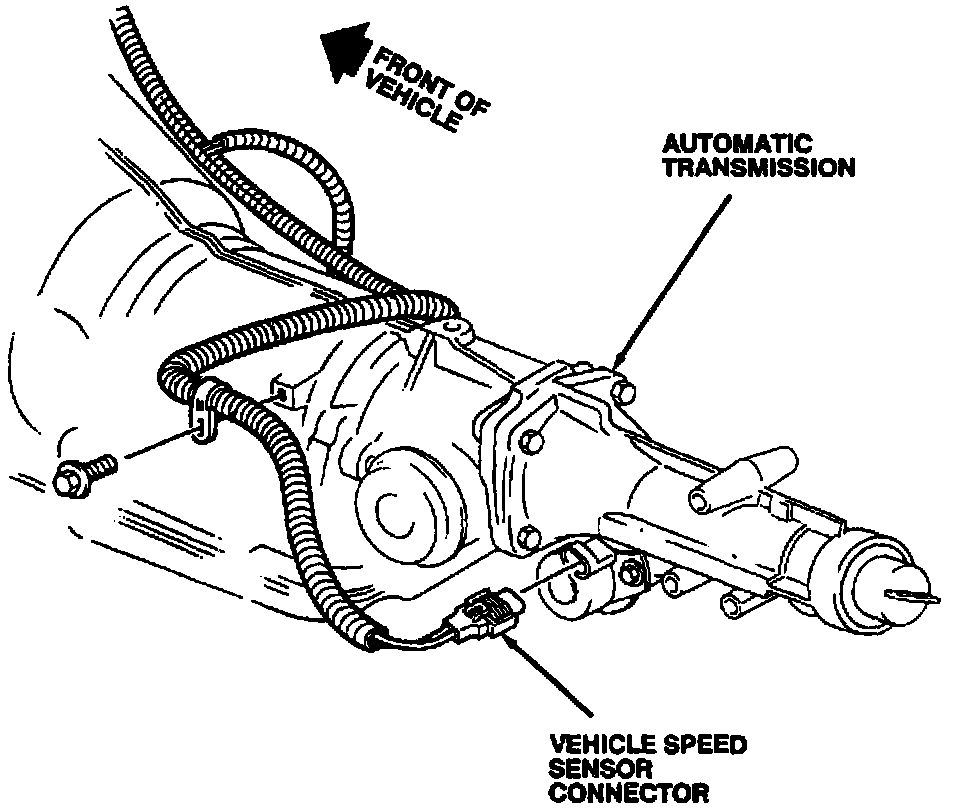 FRONT OF VEHICLE

AUTOMATIC TRANSMISSION

VEHICLE SPEED SENSOR CONNECTOR