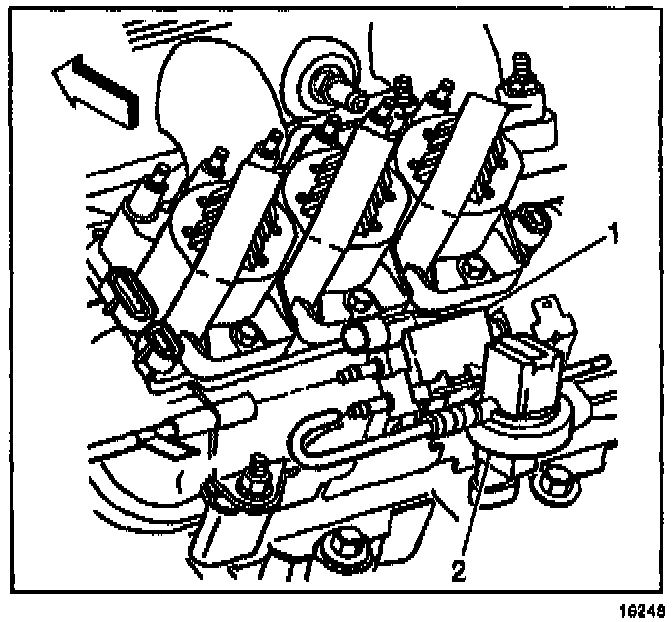 1
2
16248