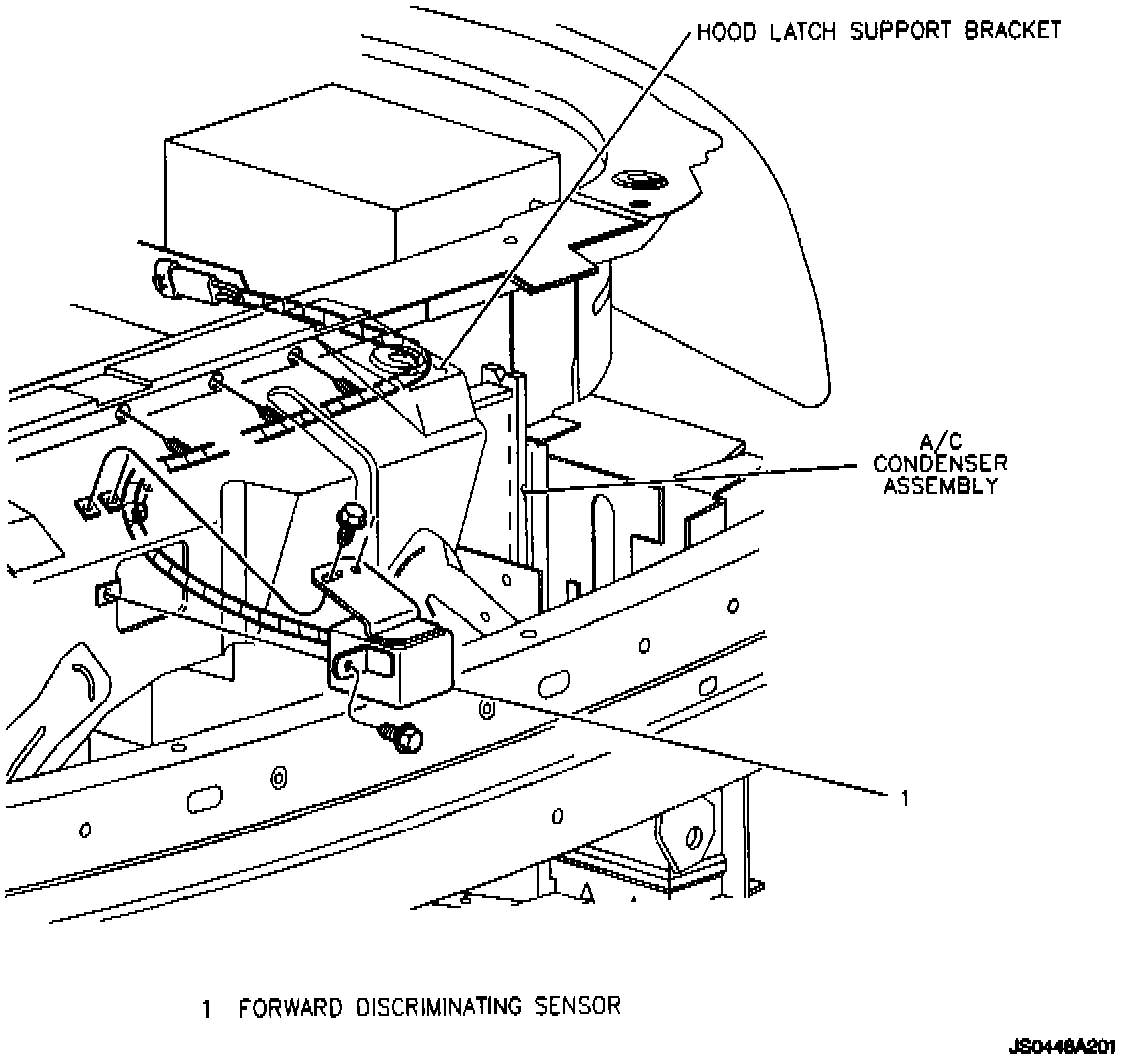 HOOD LATCH SUPPORT BRACKET

A/C
CONDENSER
ASSEMBLY

1

1 FORWARD DISCRIMINATING SENSOR

JS0446A201