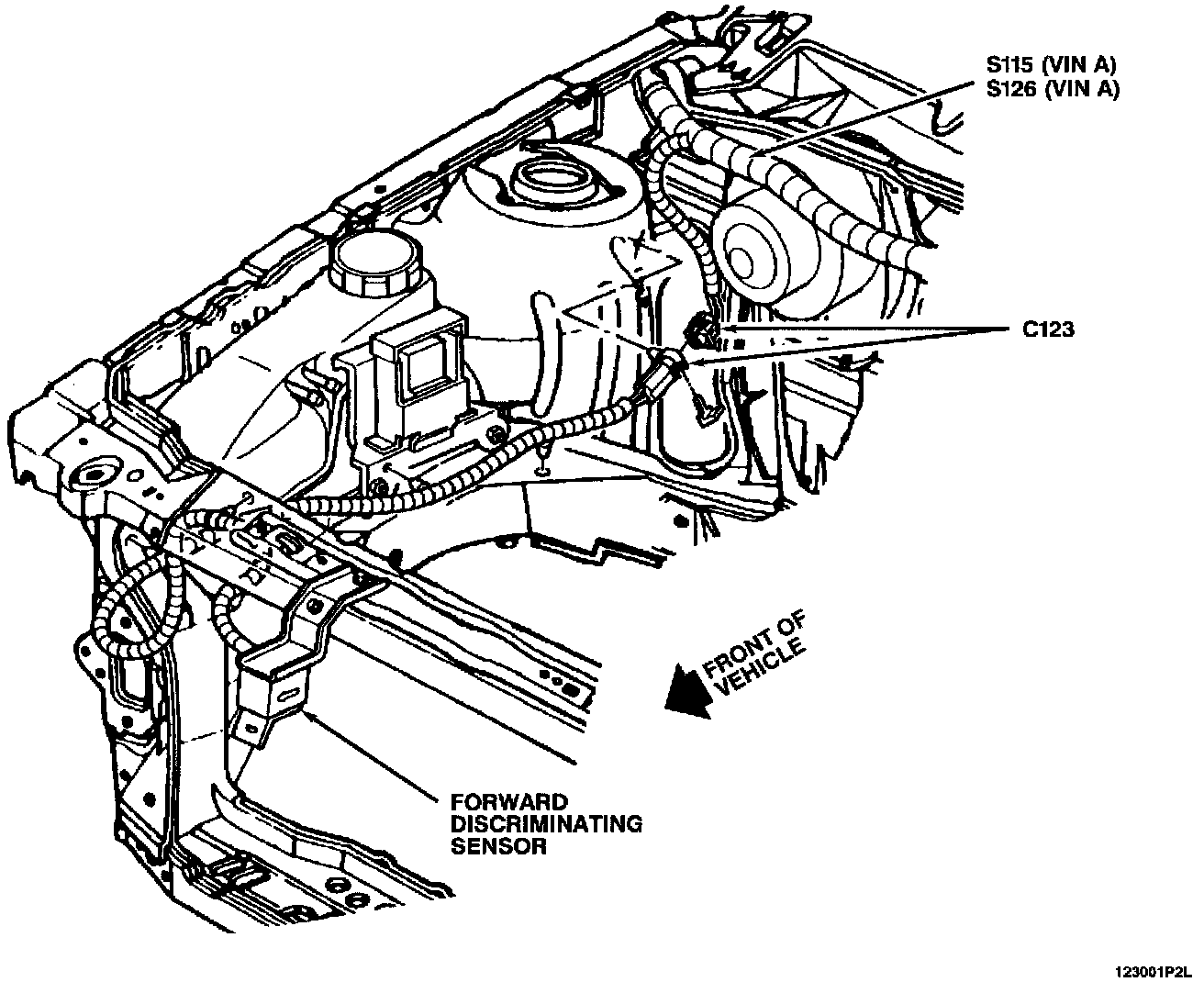 S115 (VIN A)
S126 (VIN A)

C123

FRONT OF VEHICLE

FORWARD DISCRIMINATING SENSOR

123001P2L