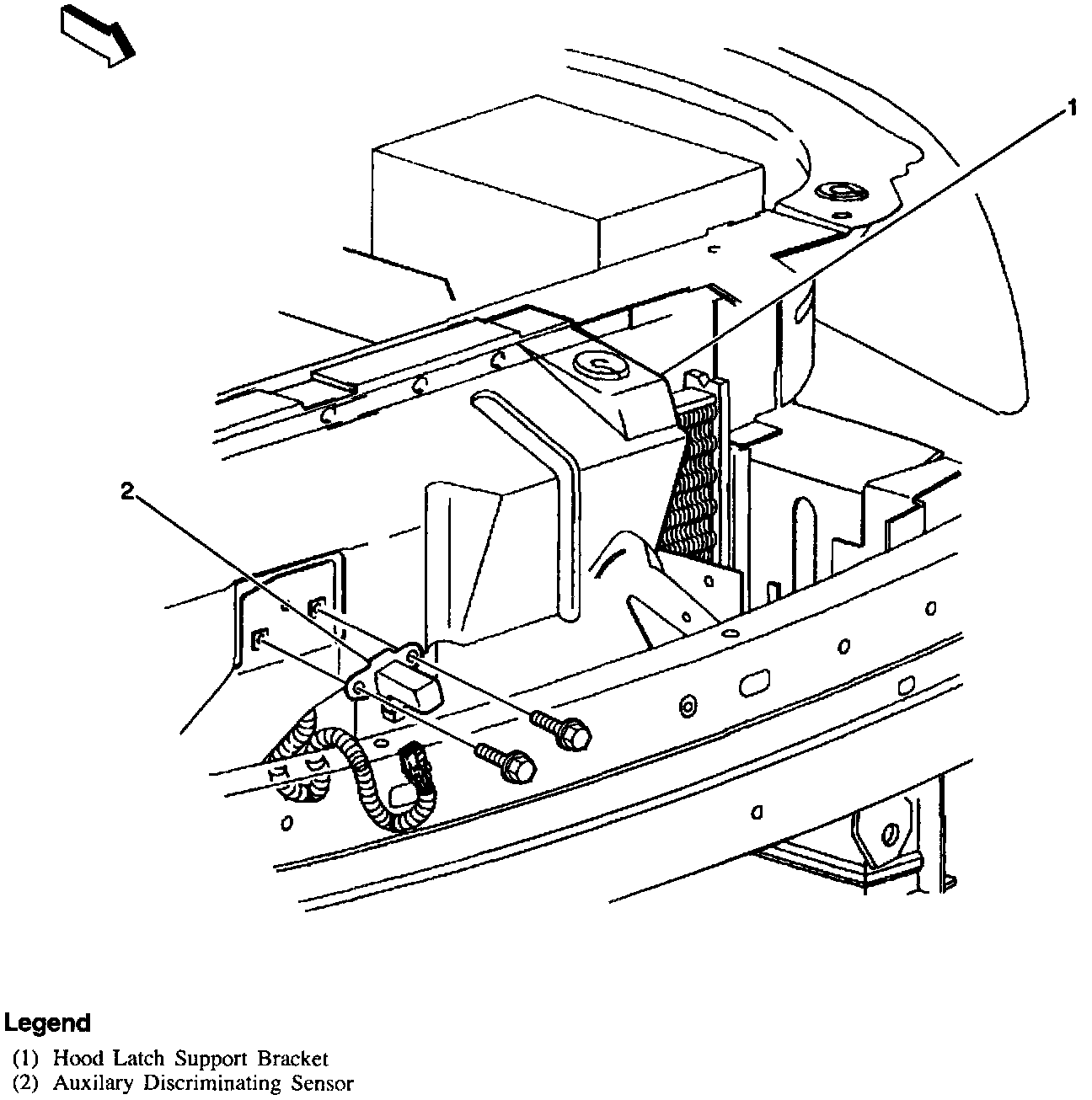 1

2

Legend
(1) Hood Latch Support Bracket
(2) Auxilary Discriminating Sensor