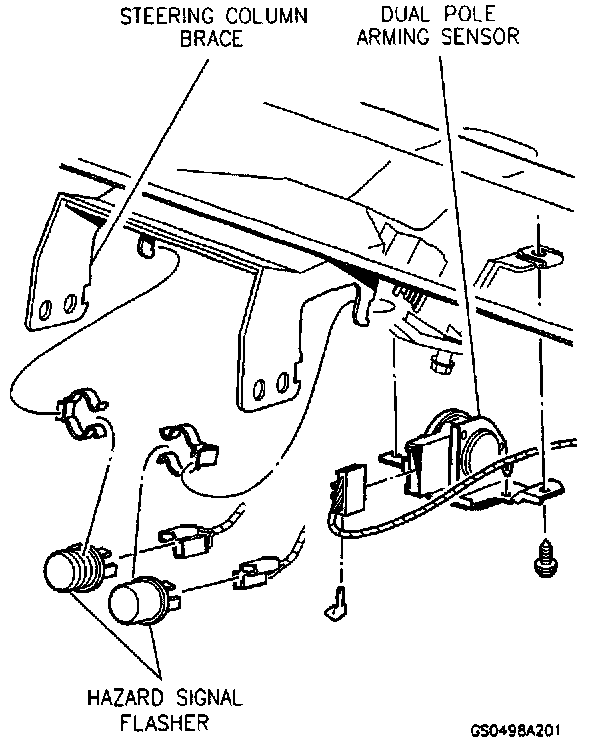 STEERING COLUMN BRACE

DUAL POLE ARMING SENSOR

HAZARD SIGNAL FLASHER

GS0498A201