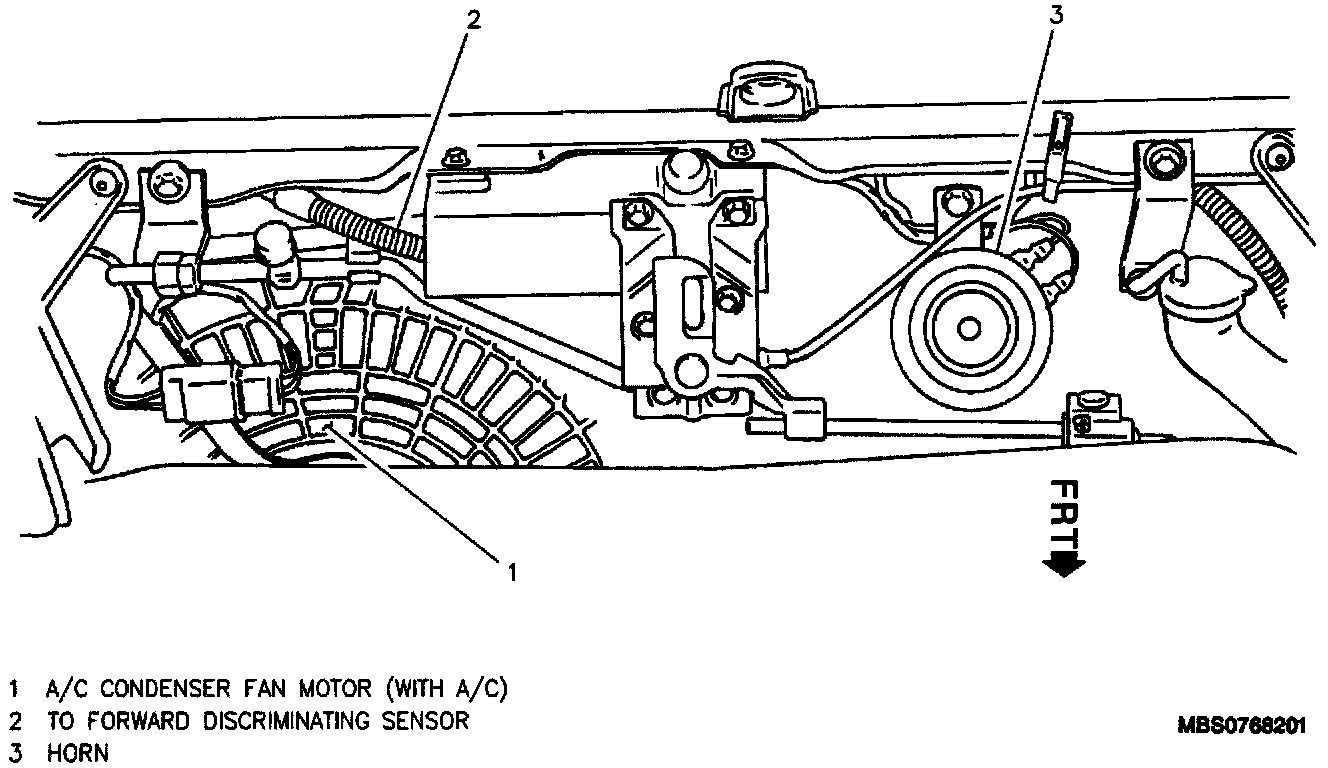 2

3

FRT

1

1 A/C CONDENSER FAN MOTOR (WITH A/C)
2 TO FORWARD DISCRIMINATING SENSOR
3 HORN

MBS0768201