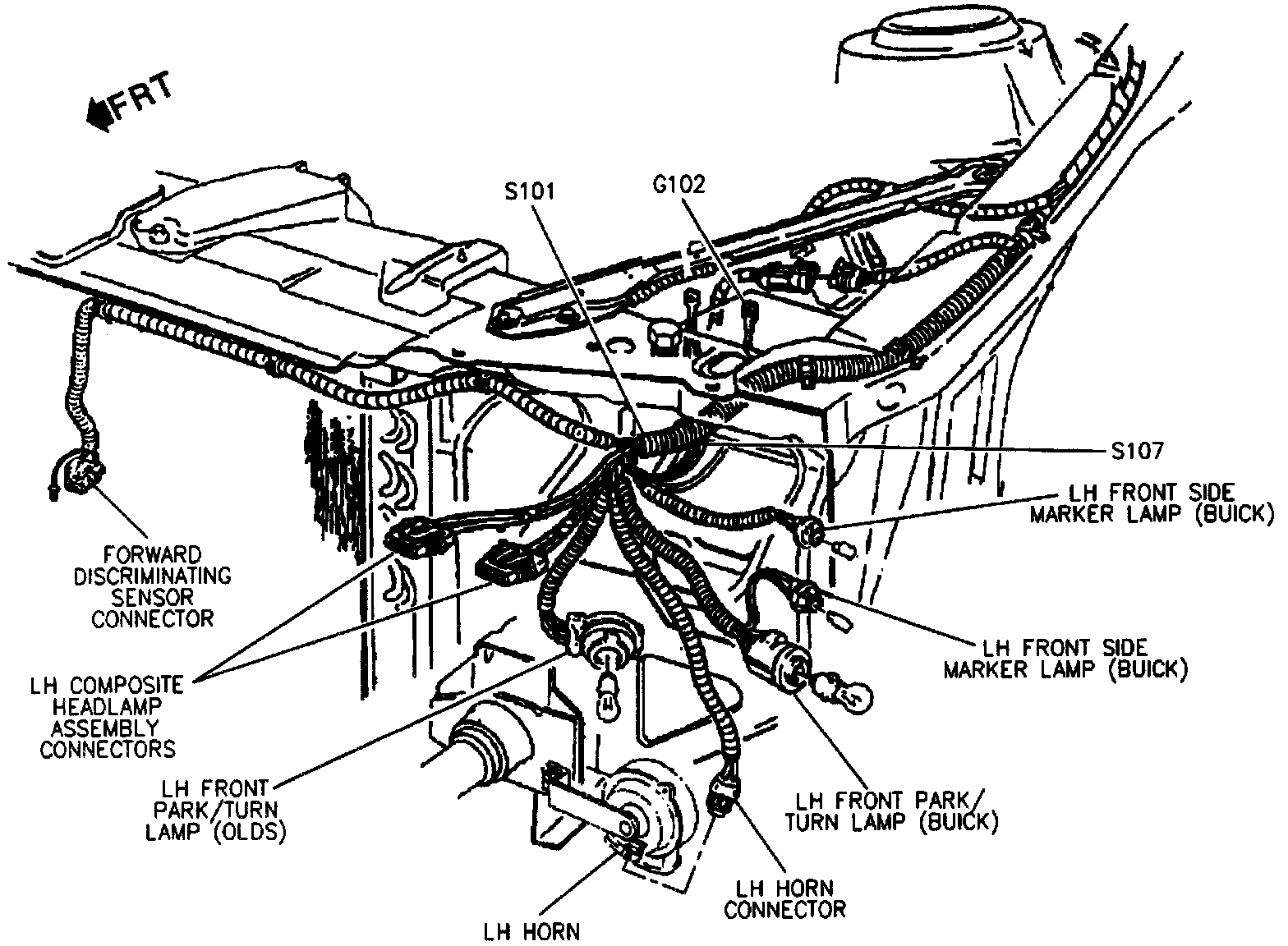 FRT

S101

G102

S107

LH FRONT SIDE MARKER LAMP (BUICK)

FORWARD DISCRIMINATING SENSOR CONNECTOR

LH FRONT SIDE MARKER LAMP (BUICK)

LH COMPOSITE HEADLAMP ASSEMBLY CONNECTORS

LH FRONT PARK/TURN LAMP (OLDS)

LH FRONT PARK/ TURN LAMP (BUICK)

LH HORN CONNECTOR

LH HORN