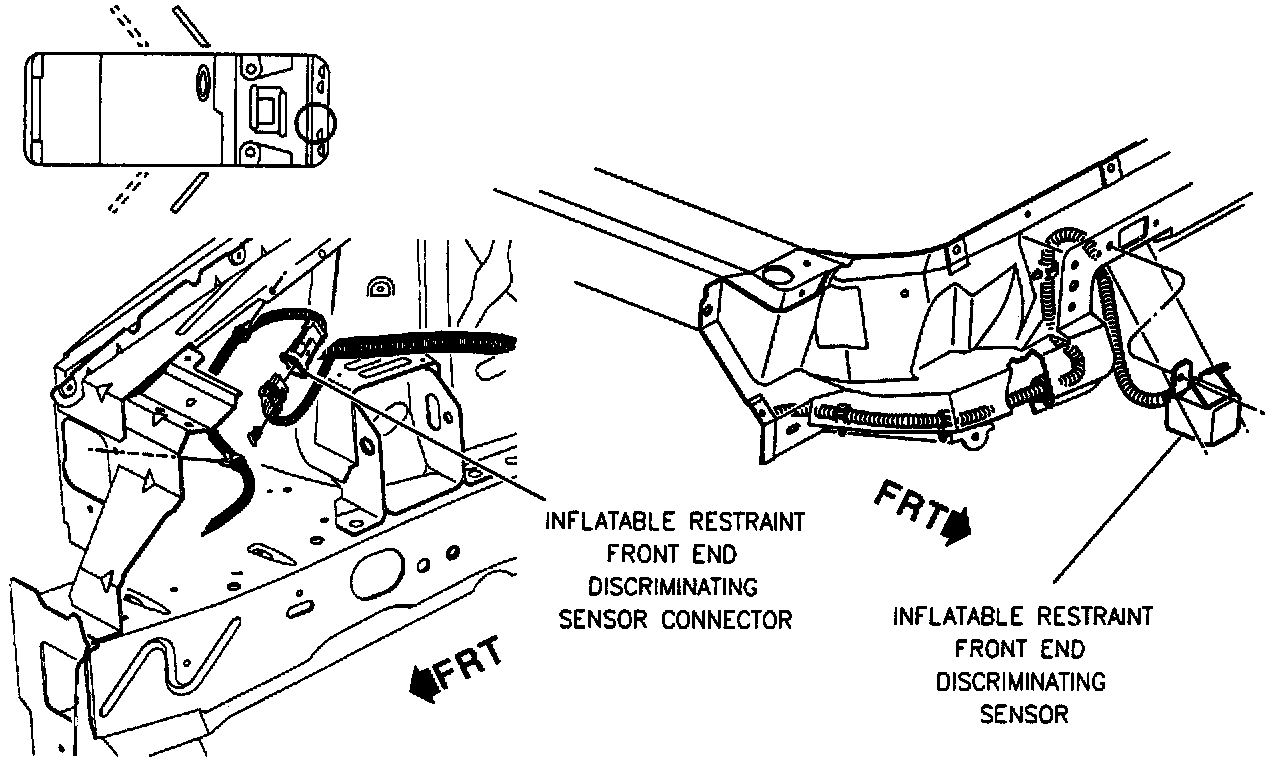 INFLATABLE RESTRAINT FRONT END DISCRIMINATING SENSOR CONNECTOR

FRT

FRT

INFLATABLE RESTRAINT FRONT END DISCRIMINATING SENSOR