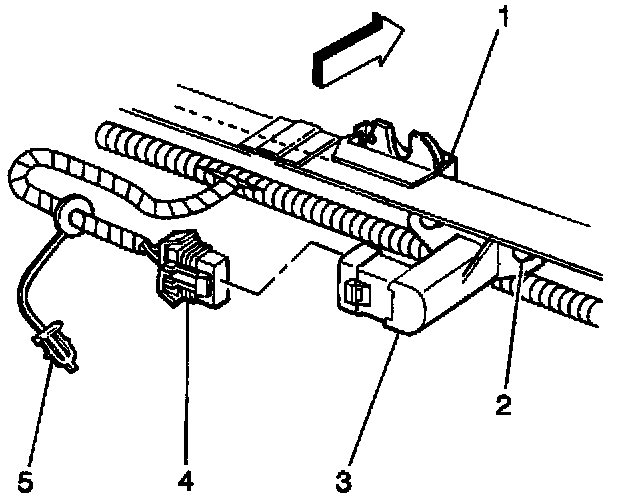 1
2
5
4
3