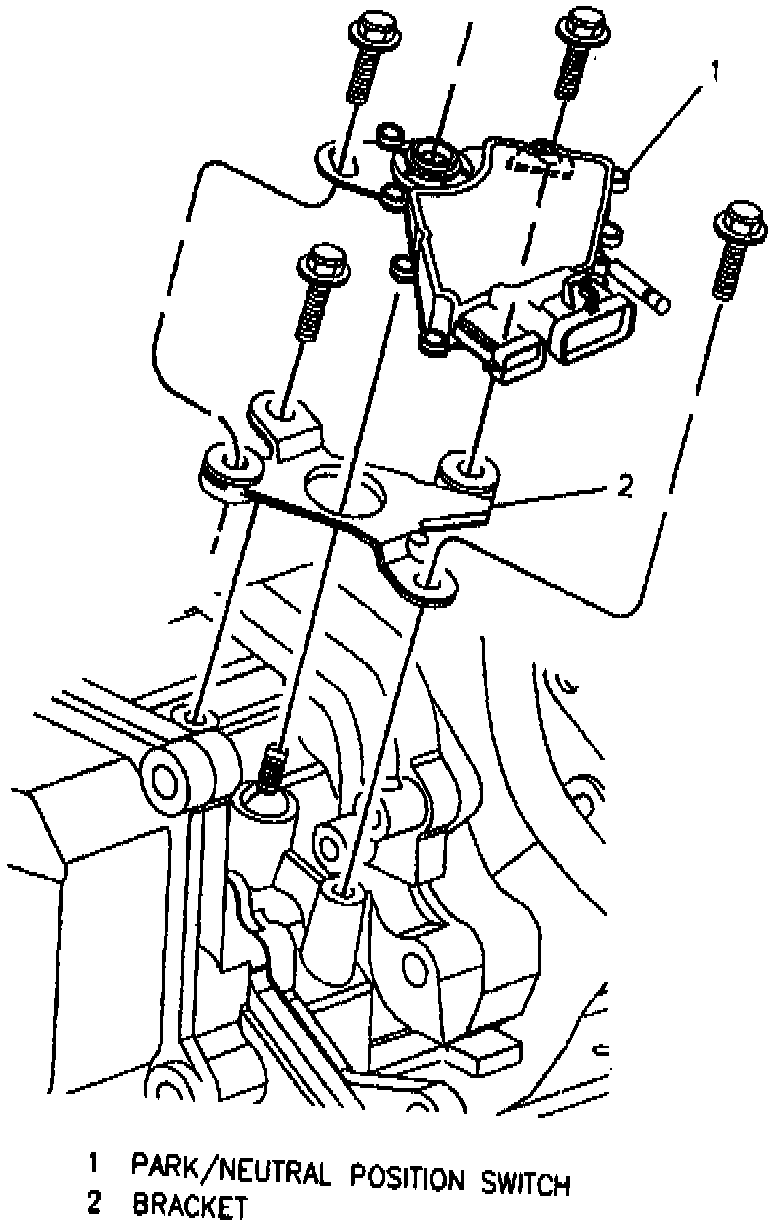 1

2

1 PARK/NEUTRAL POSITION SWITCH
2 BRACKET