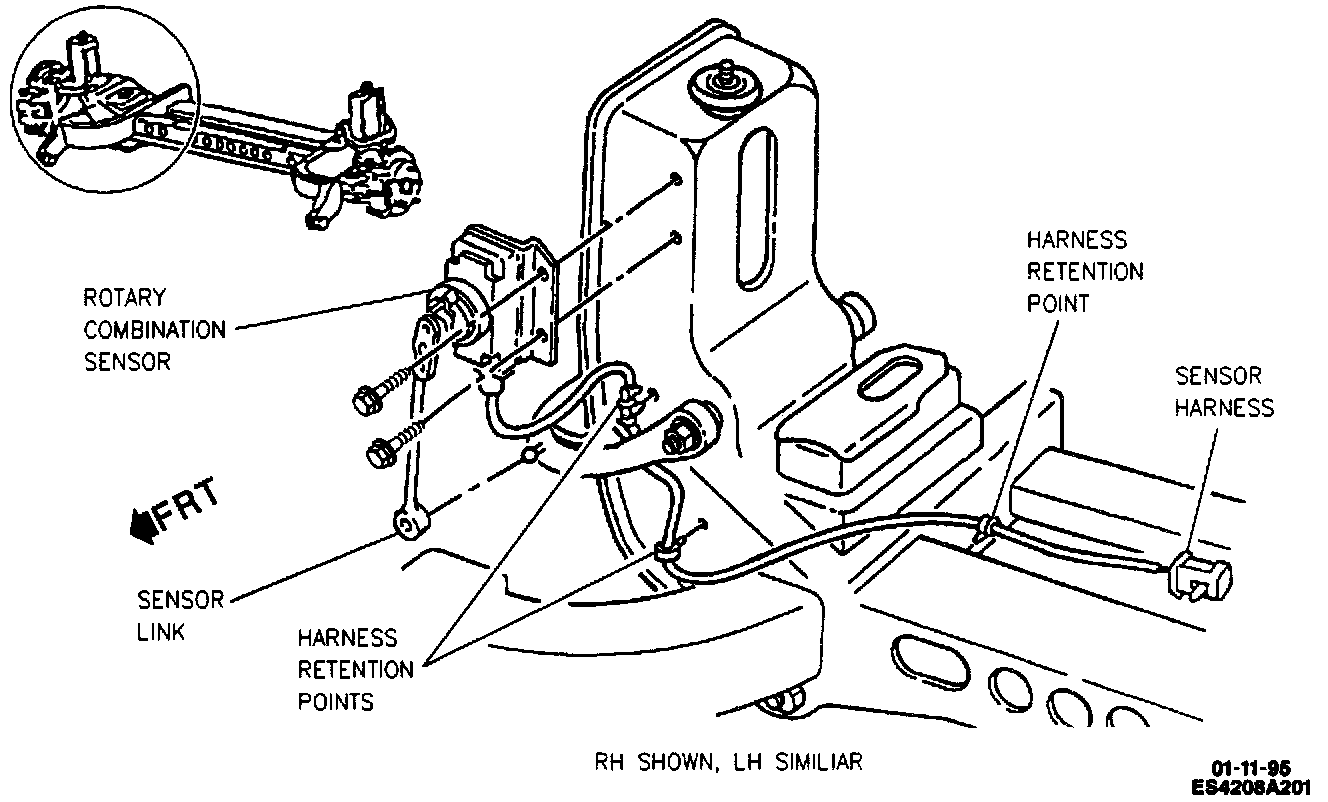 ROTARY COMBINATION SENSOR

HARNESS RETENTION POINT

SENSOR HARNESS

FRT

SENSOR LINK

HARNESS RETENTION POINTS

RH SHOWN, LH SIMILIAR

01-11-95
ES4208A201