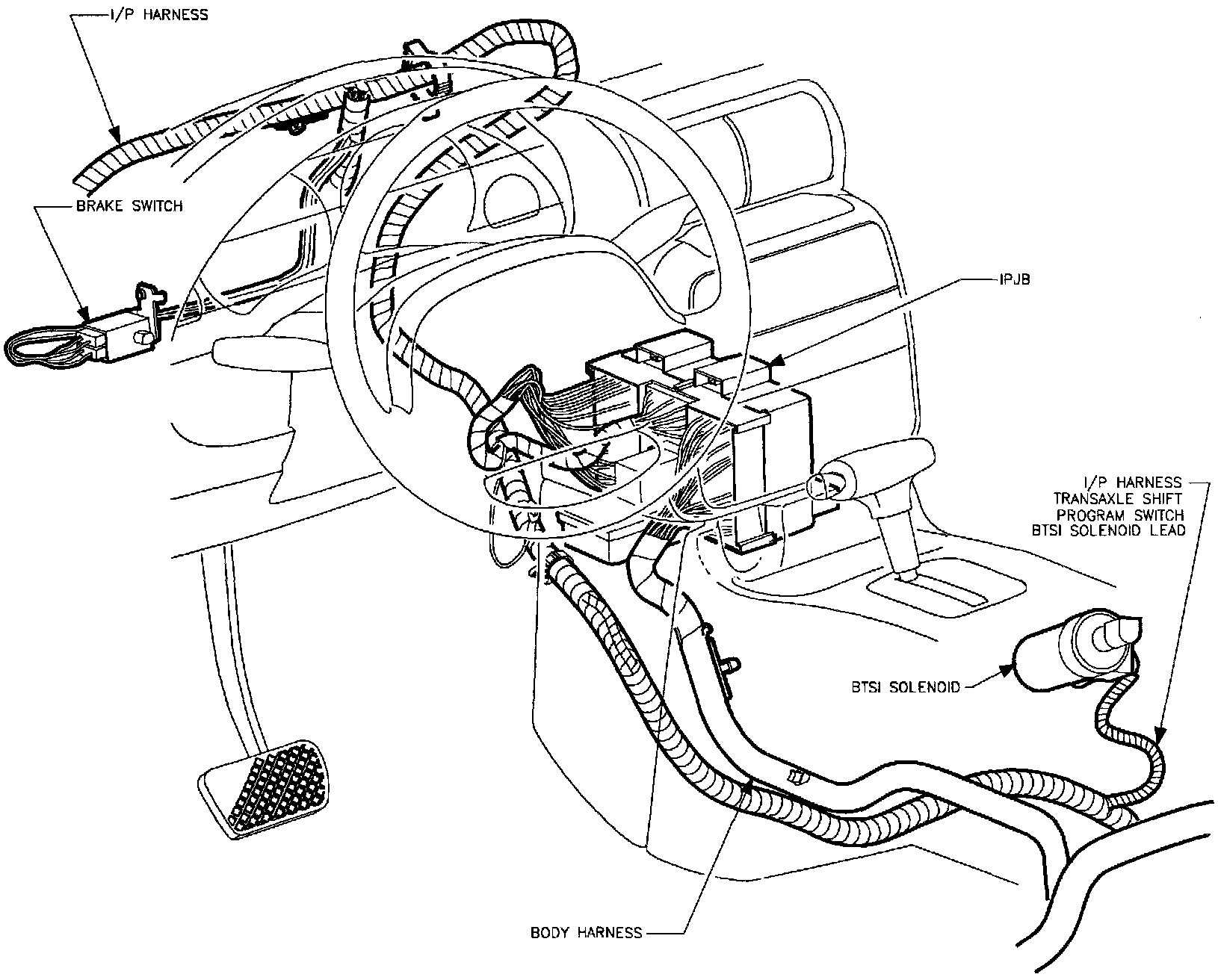 I/P HARNESS

BRAKE SWITCH

IPJB

I/P HARNESS
TRANSAXLE SHIFT
PROGRAM SWITCH
BTSI SOLENOID LEAD

BTSI SOLENOID

BODY HARNESS